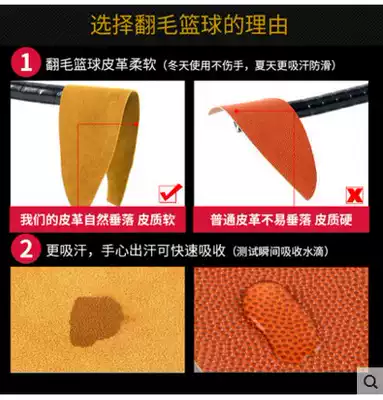 选择翻毛篮球的理由

1 翻毛篮球皮革柔软（冬天使用不伤手，夏天更吸汗防滑）

我们的皮革自然垂落 皮质软

普通皮革不易垂落 皮质硬

2 更吸汗，手心出汗可快速吸收（测试瞬间吸收水滴）