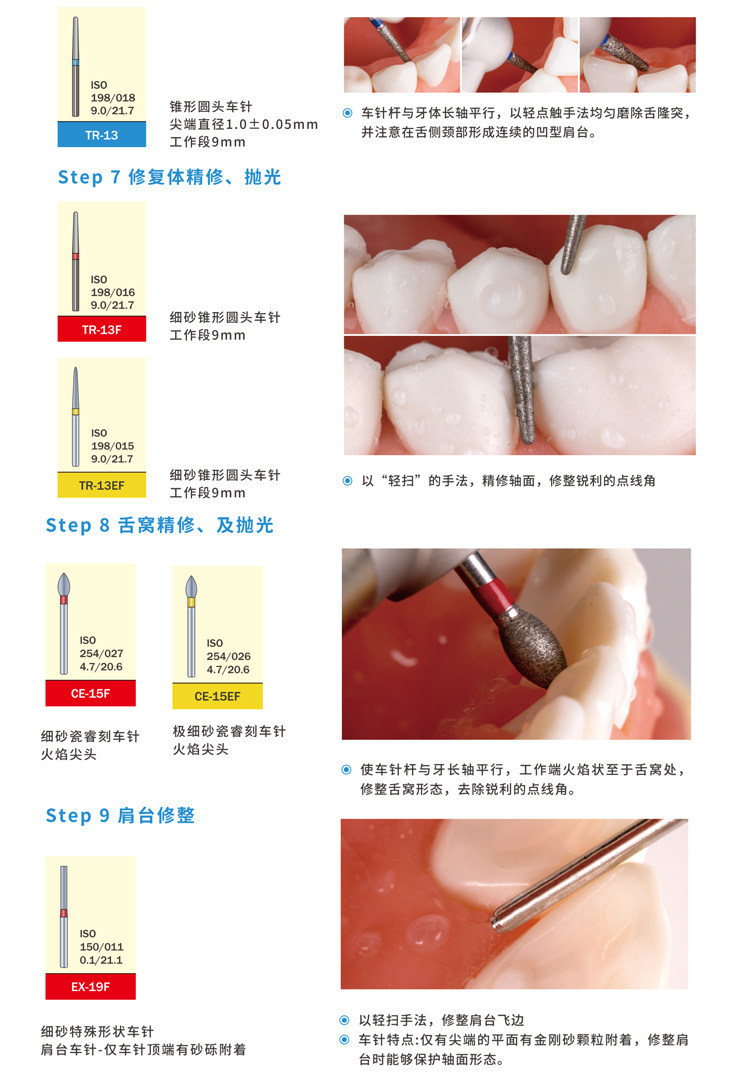 ISO
198/018
9.0/21.7
TR-13

锥形圆头车针
尖端直径1.0±0.05mm
工作段9mm

◉ 车针杆与牙体长轴平行，以轻点触手法均匀磨除舌隆突，并注意在舌侧颈部形成连续的凹型肩台。

Step 7 修复体精修、抛光

ISO
198/016
9.0/21.7
TR-13F

细砂锥形圆头车针
工作段9mm

ISO
198/015
9.0/21.7
TR-13EF

细砂锥形圆头车针
工作段9mm

◉ 以“轻扫”的手法，精修轴面，修整锐利的点线角

Step 8 舌窝精修、及抛光

ISO
254/027
4.7/20.6
CE-15F

细砂瓷睿刻车针
火焰尖头

ISO
254/026
4.7/20.6
CE-15EF

极细砂瓷睿刻车针
火焰尖头

◉ 使车针杆与牙长轴平行，工作端火焰状至于舌窝处，修整舌窝形态，去除锐利的点线角。

Step 9 肩台修整

ISO
150/011
0.1/21.1
EX-19F

细砂特殊形状车针
肩台车针-仅车针顶端有砂砾附着

◉ 以轻扫手法，修整肩台飞边
◉ 车针特点:仅有尖端的平面有金刚砂颗粒附着，修整肩台时能够保护轴面形态。