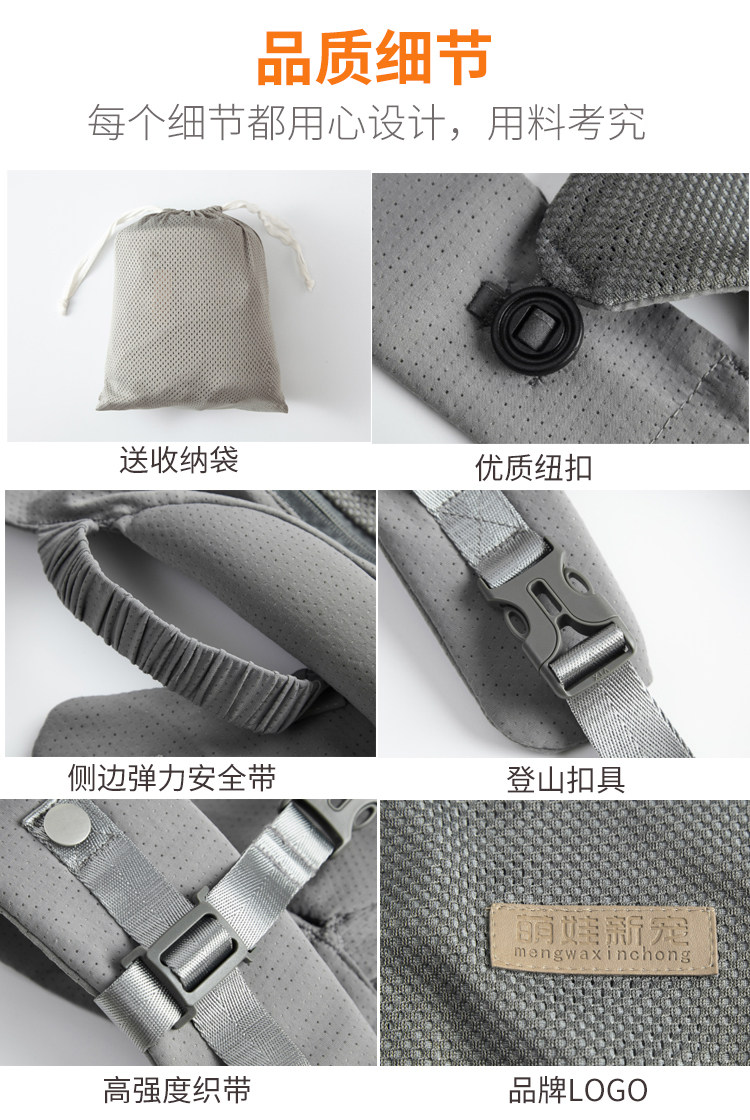 品质细节

每个细节都用心设计，用料考究

送收纳袋

优质纽扣

侧边弹力安全带

登山扣具

高强度织带

萌娃新宠
mengwaxinchong

品牌LOGO