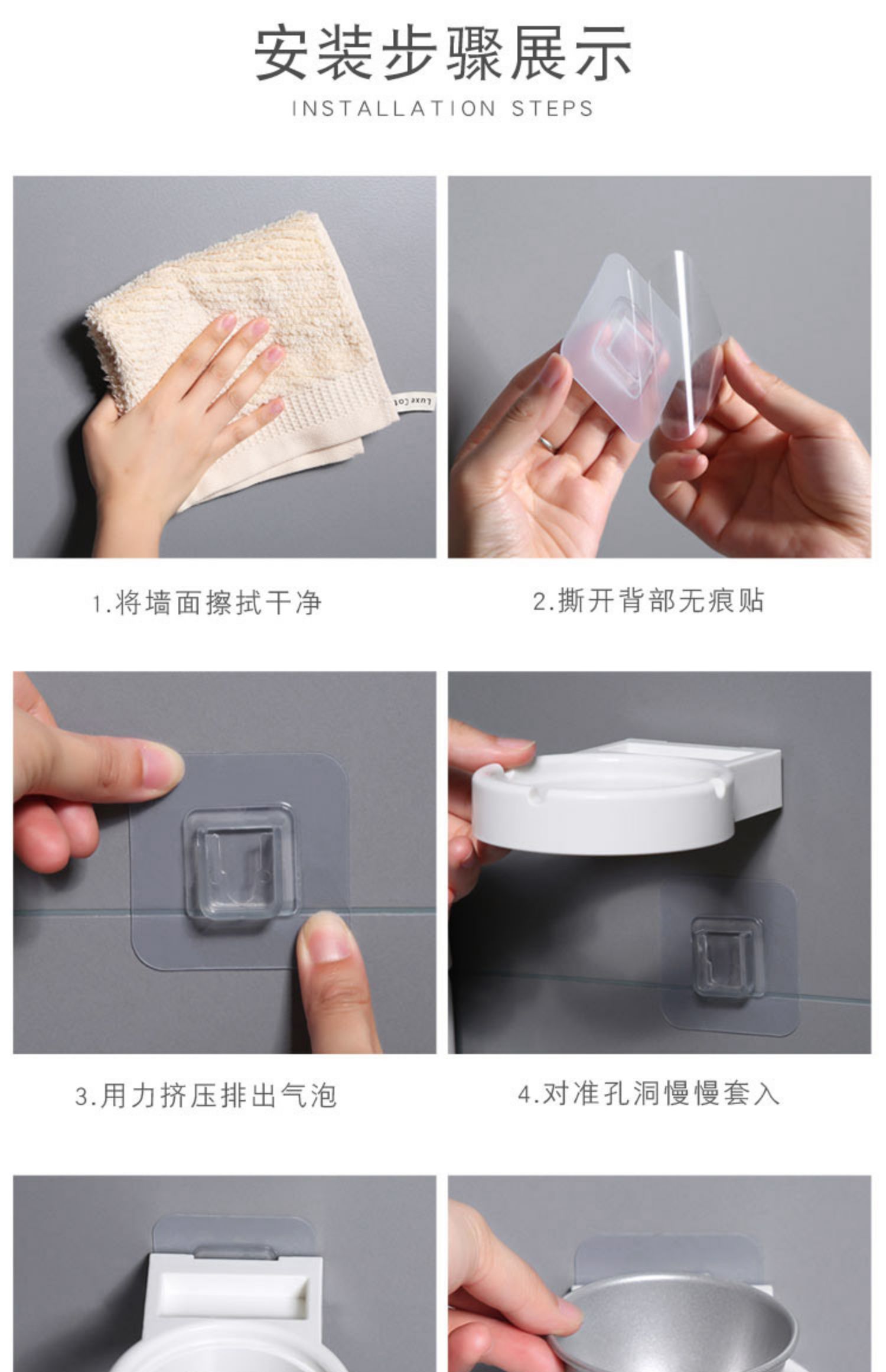 安装步骤展示

INSTALLATION STEPS

Luxe Cot

1.将墙面擦拭干净

2.撕开背部无痕贴

3.用力挤压排出气泡

4.对准孔洞慢慢套入