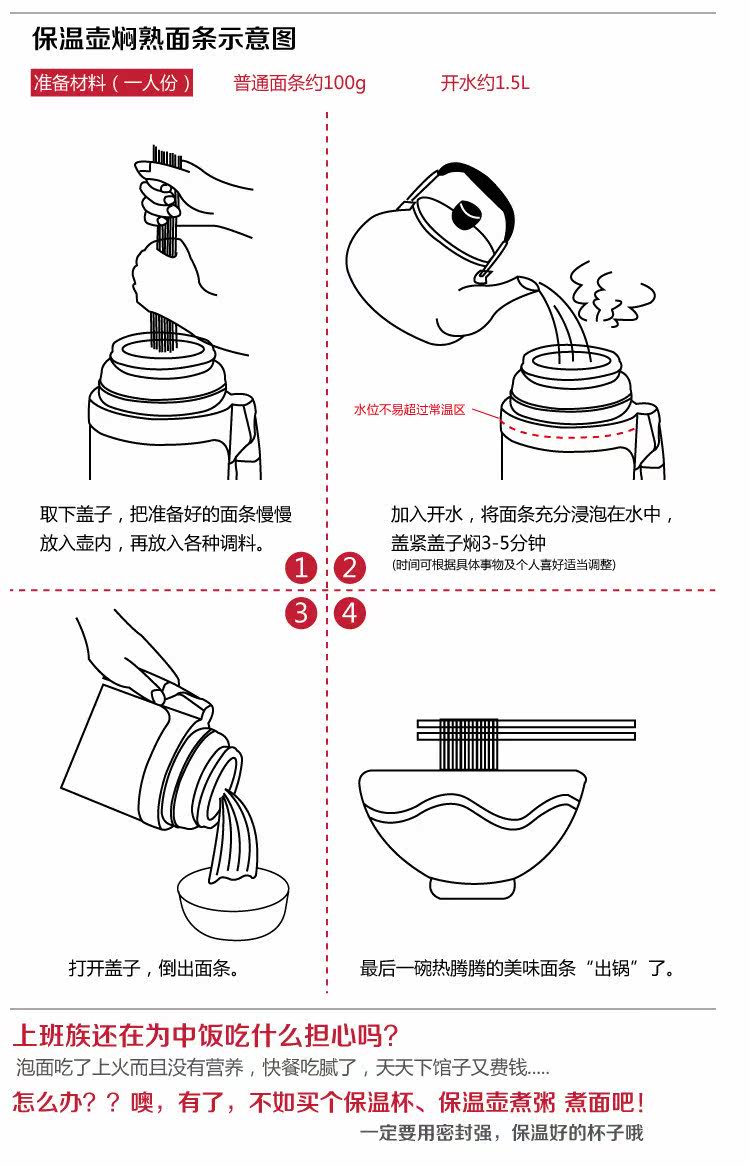 保温壶焖熟面条示意图

准备材料（一人份） 普通面条约100g 开水约1.5L

水位不易超过常温区

取下盖子，把准备好的面条慢慢放入壶内，再放入各种调料。

加入开水，将面条充分浸泡在水中，盖紧盖子焖3-5分钟
(时间可根据具体事物及个人喜好适当调整)

1 2
3 4

打开盖子，倒出面条。

最后一碗热腾腾的美味面条“出锅”了。

上班族还在为中饭吃什么担心吗？
泡面吃了上火而且没有营养，快餐吃腻了，天天下馆子又费钱.....
怎么办？？噢，有了，不如买个保温杯、保温壶煮粥 煮面吧！
一定要用密封强，保温好的杯子哦