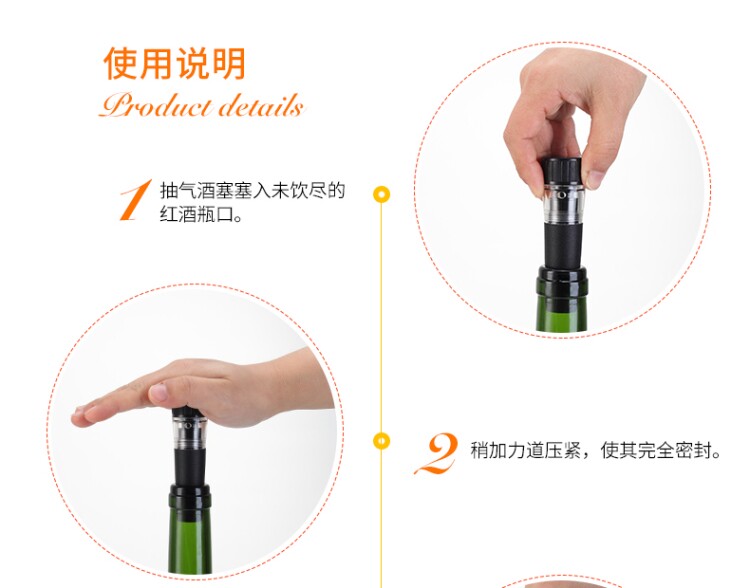 使用说明
Product details

1 抽气酒塞塞入未饮尽的红酒瓶口。

2 稍加力道压紧，使其完全密封。