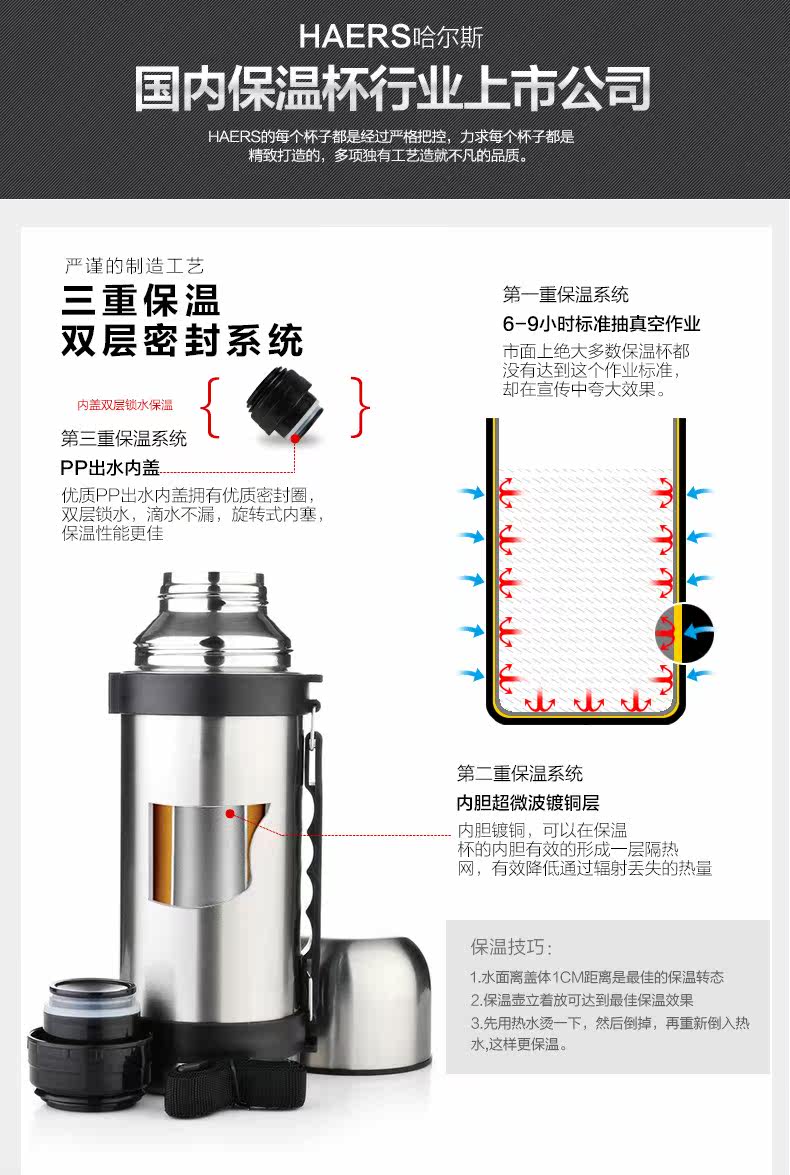 HAERS哈尔斯

国内保温杯行业上市公司

HAERS的每个杯子都是经过严格把控，力求每个杯子都是精致打造的，多项独有工艺造就不凡的品质。

严谨的制造工艺

三重保温
双层密封系统

内盖双层锁水保温

第三重保温系统

PP出水内盖

优质PP出水内盖拥有优质密封圈，双层锁水，滴水不漏，旋转式内塞，保温性能更佳

第一重保温系统

6-9小时标准抽真空作业

市面上绝大多数保温杯都没有达到这个作业标准，却在宣传中夸大效果。

第二重保温系统

内胆超微波镀铜层

内胆镀铜，可以在保温杯的内胆有效的形成一层隔热网，有效降低通过辐射丢失的热量

保温技巧：

1.水面离盖体1CM距离是最佳的保温转态

2.保温壶立着放可达到最佳保温效果

3.先用热水烫一下，然后倒掉，再重新倒入热水,这样更保温。