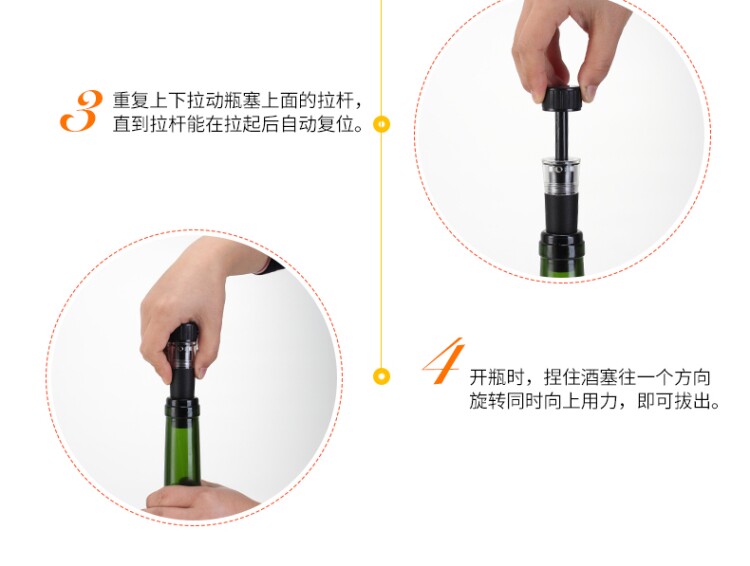 3 重复上下拉动瓶塞上面的拉杆，直到拉杆能在拉起后自动复位。

4 开瓶时，捏住酒塞往一个方向旋转同时向上用力，即可拔出。