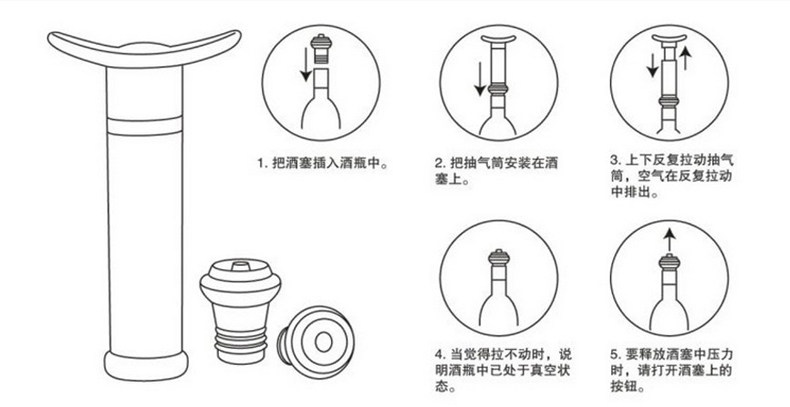 1. 把酒塞插入酒瓶中。

2. 把抽气筒安装在酒塞上。

3. 上下反复拉动抽气筒，空气在反复拉动中排出。

4. 当觉得拉不动时，说明酒瓶中已处于真空状态。

5. 要释放酒塞中压力时，请打开酒塞上的按钮。