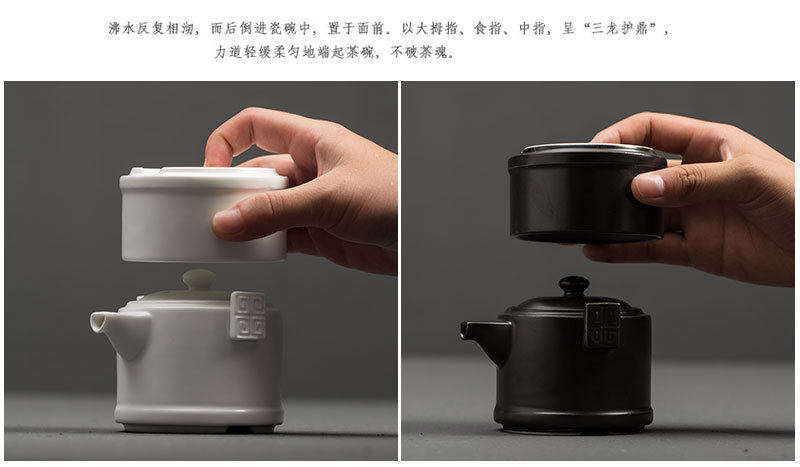 沸水反复相沏，而后倒进瓷碗中，置于面前。以大拇指、食指、中指，呈“三龙护鼎”，力道轻缓柔匀地端起茶碗，不破茶魂。