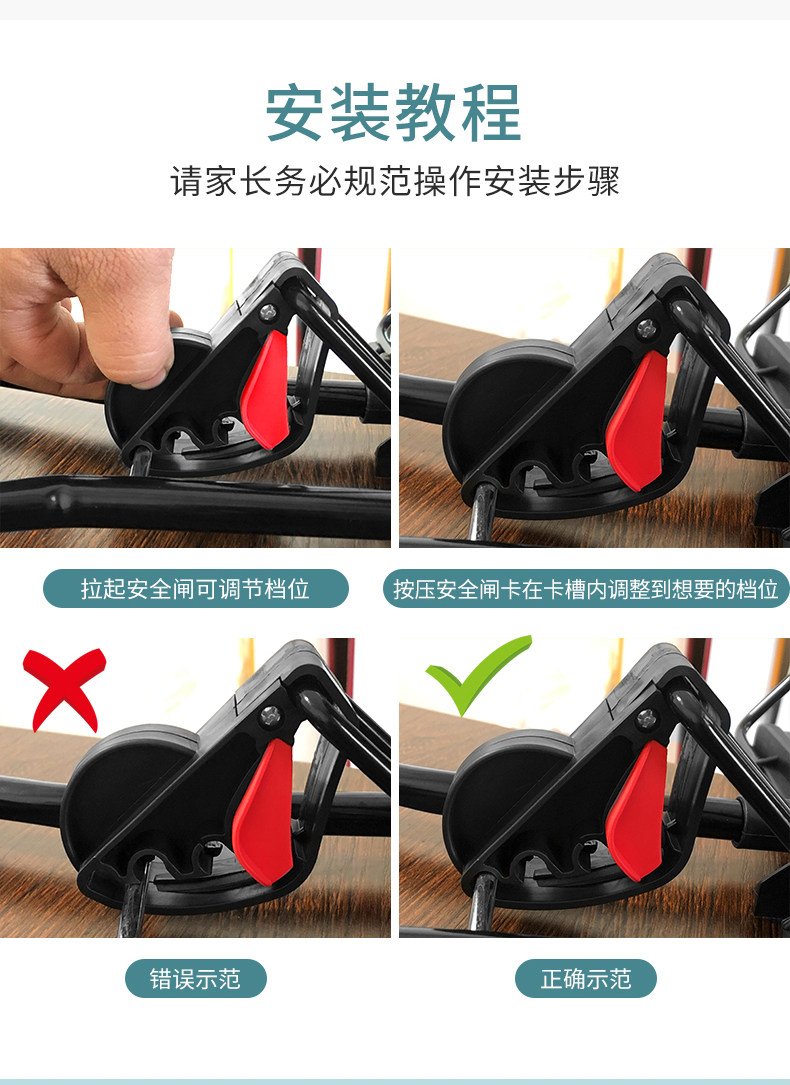 安装教程

请家长务必规范操作安装步骤

拉起安全闸可调节档位

按压安全闸卡在卡槽内调整到想要的档位

错误示范

正确示范