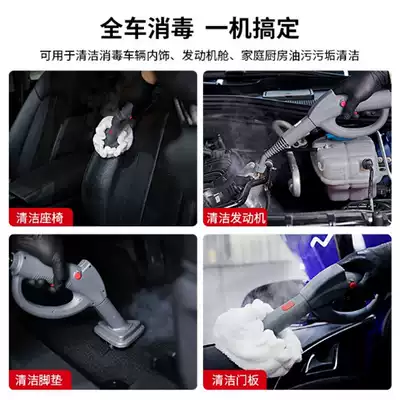 全车消毒 一机搞定

可用于清洁消毒车辆内饰、发动机舱、家庭厨房油污污垢清洁

清洁座椅

清洁发动机

清洁脚垫

清洁门板