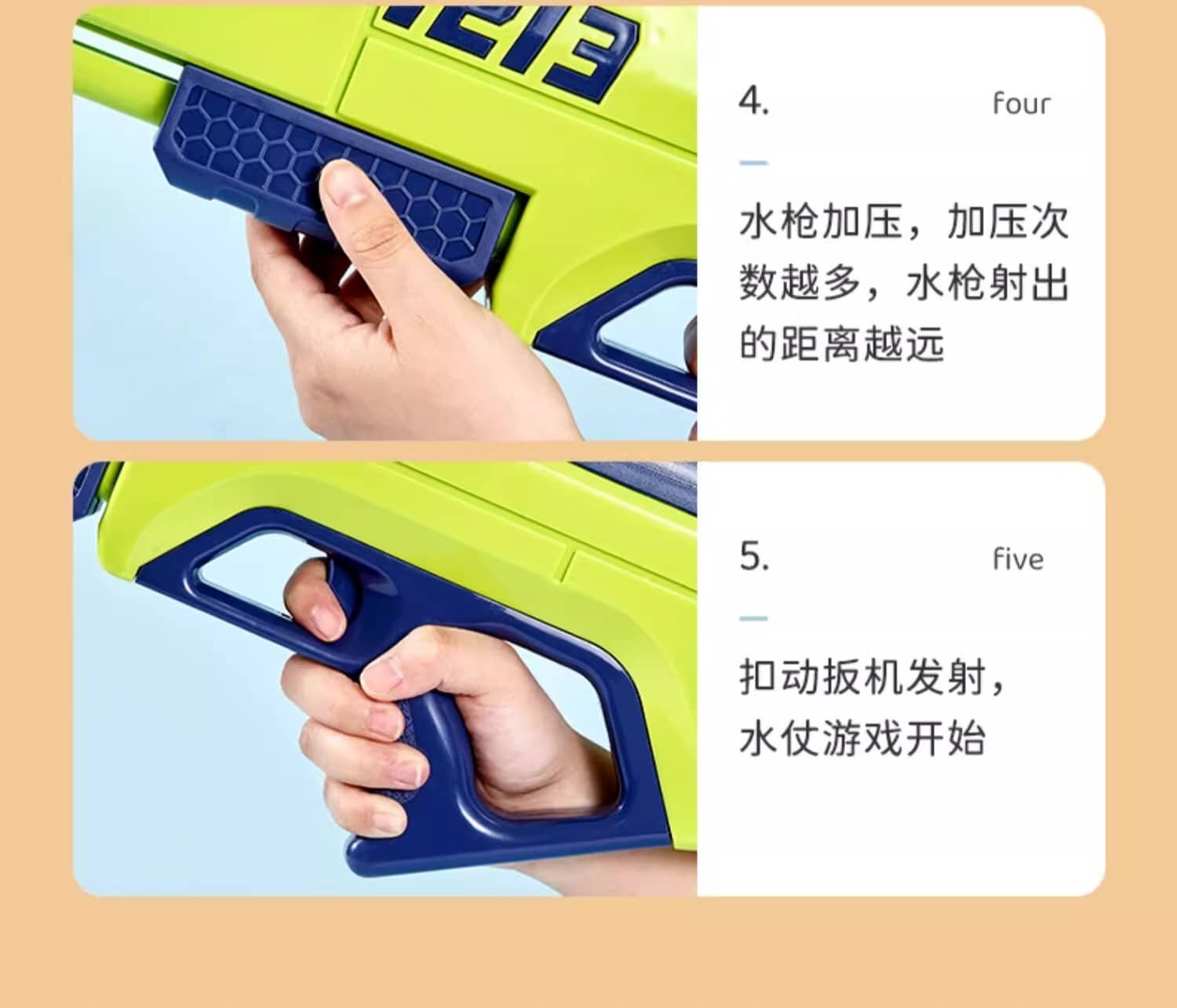 1213

4.

four

水枪加压，加压次数越多，水枪射出的距离越远

5.

five

扣动扳机发射，水仗游戏开始