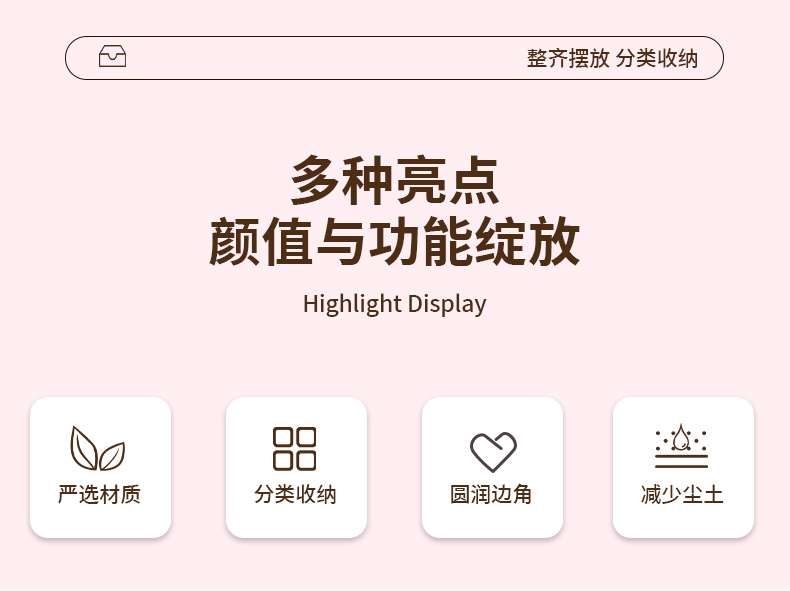 整齐摆放 分类收纳

多种亮点
颜值与功能绽放

Highlight Display

严选材质

分类收纳

圆润边角

减少尘土