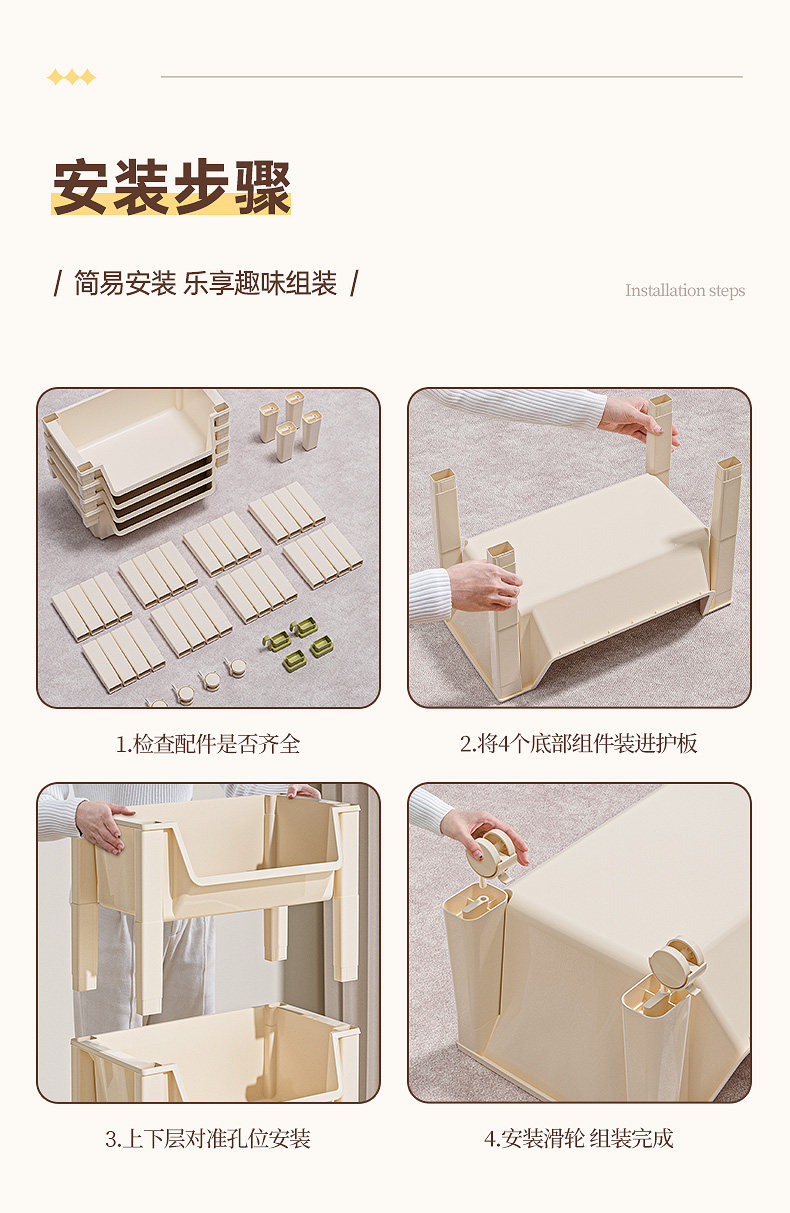 安装步骤

/ 简易安装 乐享趣味组装 /

Installation steps

1.检查配件是否齐全

2.将4个底部组件装进护板

3.上下层对准孔位安装

4.安装滑轮 组装完成