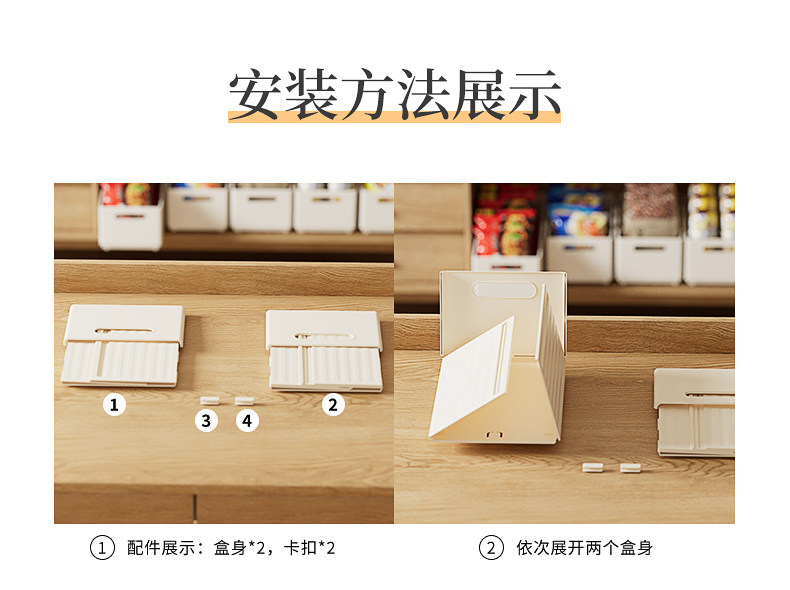 安装方法展示

1

3 4

2

① 配件展示：盒身*2，卡扣*2

② 依次展开两个盒身