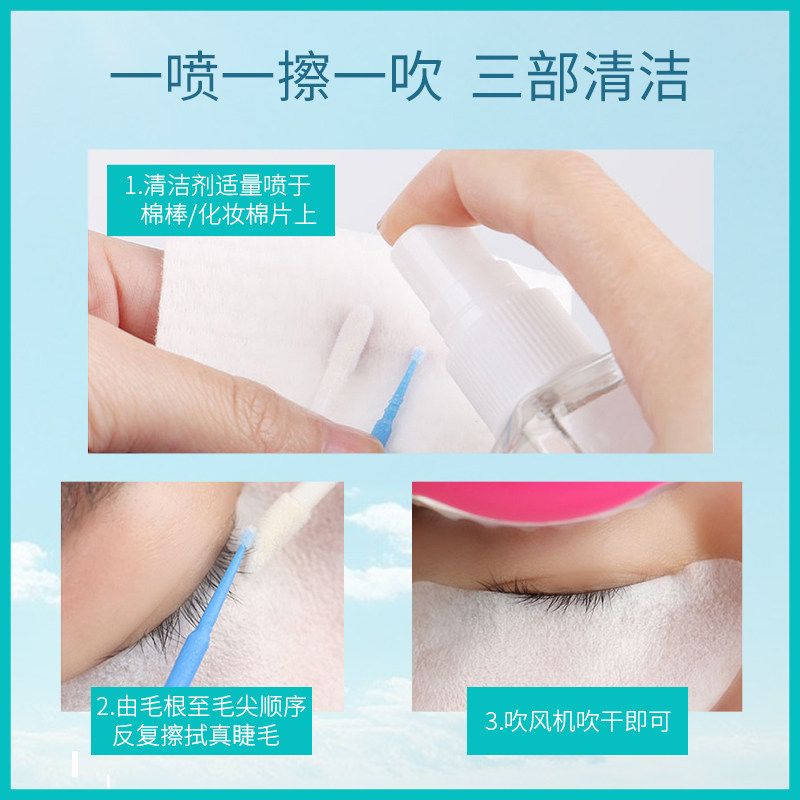 一喷一擦一吹 三部清洁

1.清洁剂适量喷于棉棒/化妆棉片上

2.由毛根至毛尖顺序反复擦拭真睫毛

3.吹风机吹干即可