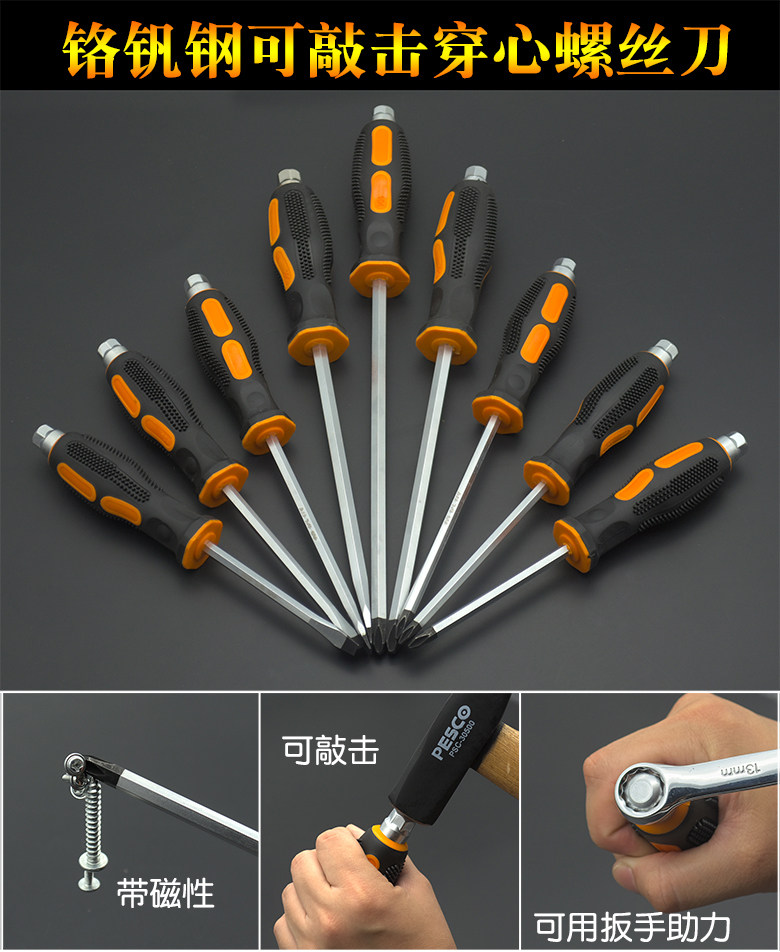 铬钒钢可敲击穿心螺丝刀

带磁性

可敲击

PESCO
PSC-30500

13mm

可用扳手助力