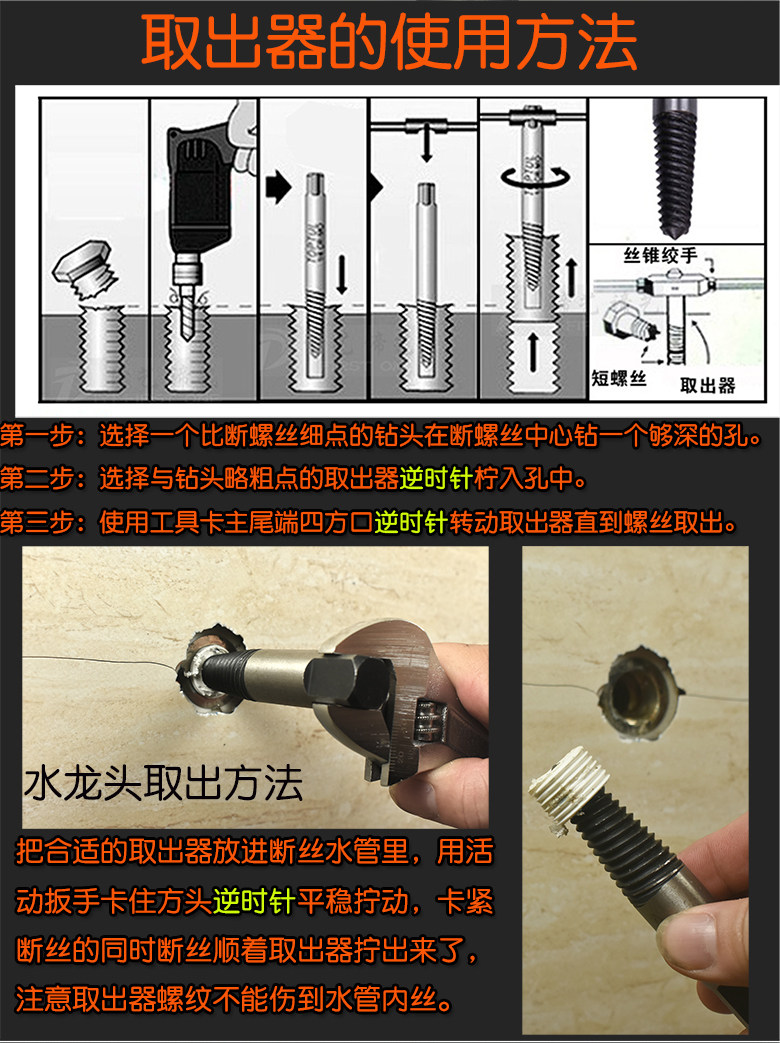 取出器的使用方法

丝锥绞手

短螺丝

取出器

第一步：选择一个比断螺丝细点的钻头在断螺丝中心钻一个够深的孔。

第二步：选择与钻头略粗点的取出器逆时针柠入孔中。

第三步：使用工具卡主尾端四方口逆时针转动取出器直到螺丝取出。

水龙头取出方法

把合适的取出器放进断丝水管里，用活动扳手卡住方头逆时针平稳拧动，卡紧断丝的同时断丝顺着取出器拧出来了，注意取出器螺纹不能伤到水管内丝。