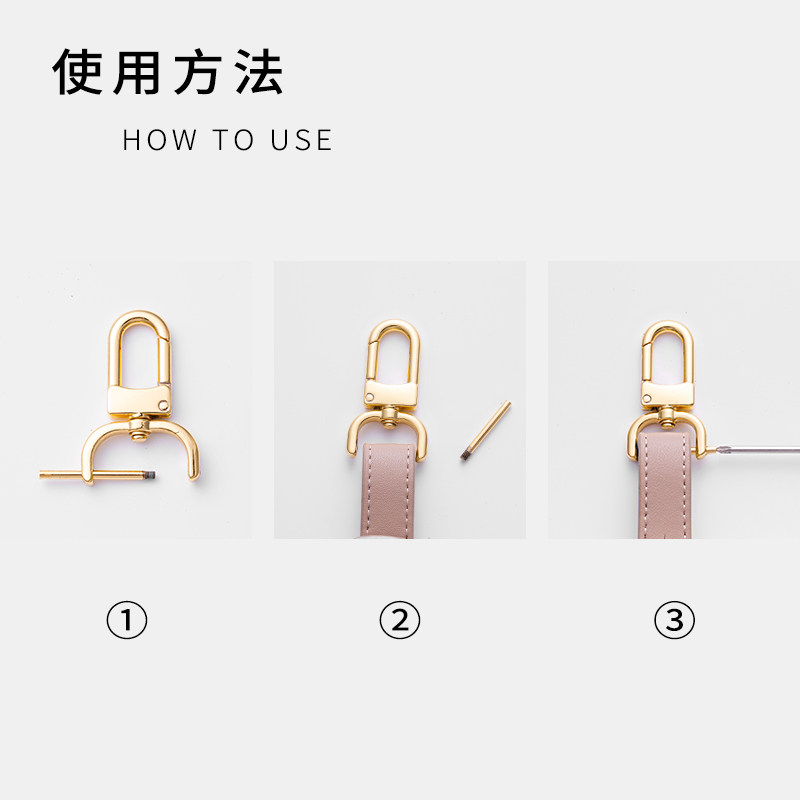 使用方法

HOW TO USE

①

②

③