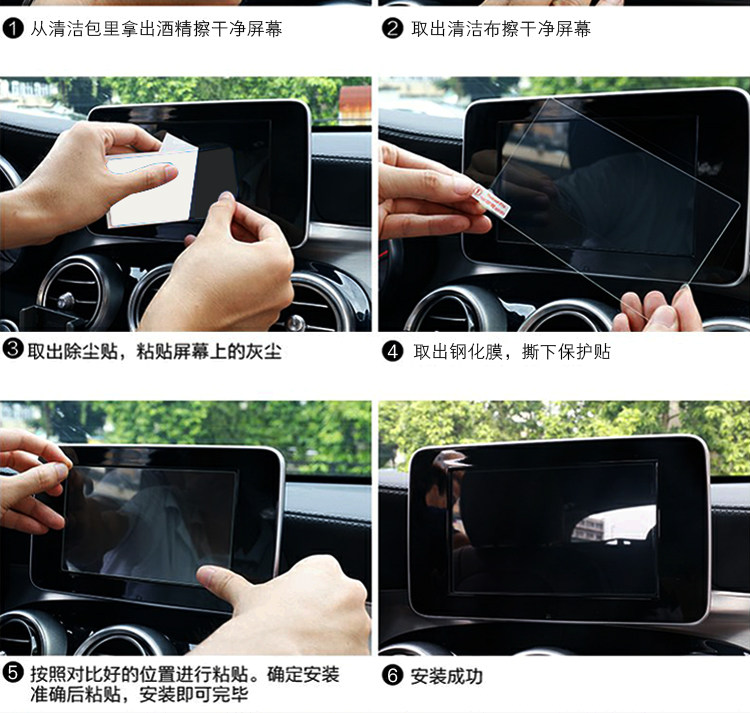 ❶ 从清洁包里拿出酒精擦干净屏幕

❷ 取出清洁布擦干净屏幕

❸ 取出除尘贴，粘贴屏幕上的灰尘

❹ 取出钢化膜，撕下保护贴

❺ 按照对比好的位置进行粘贴。确定安装准确后粘贴，安装即可完毕

❻ 安装成功