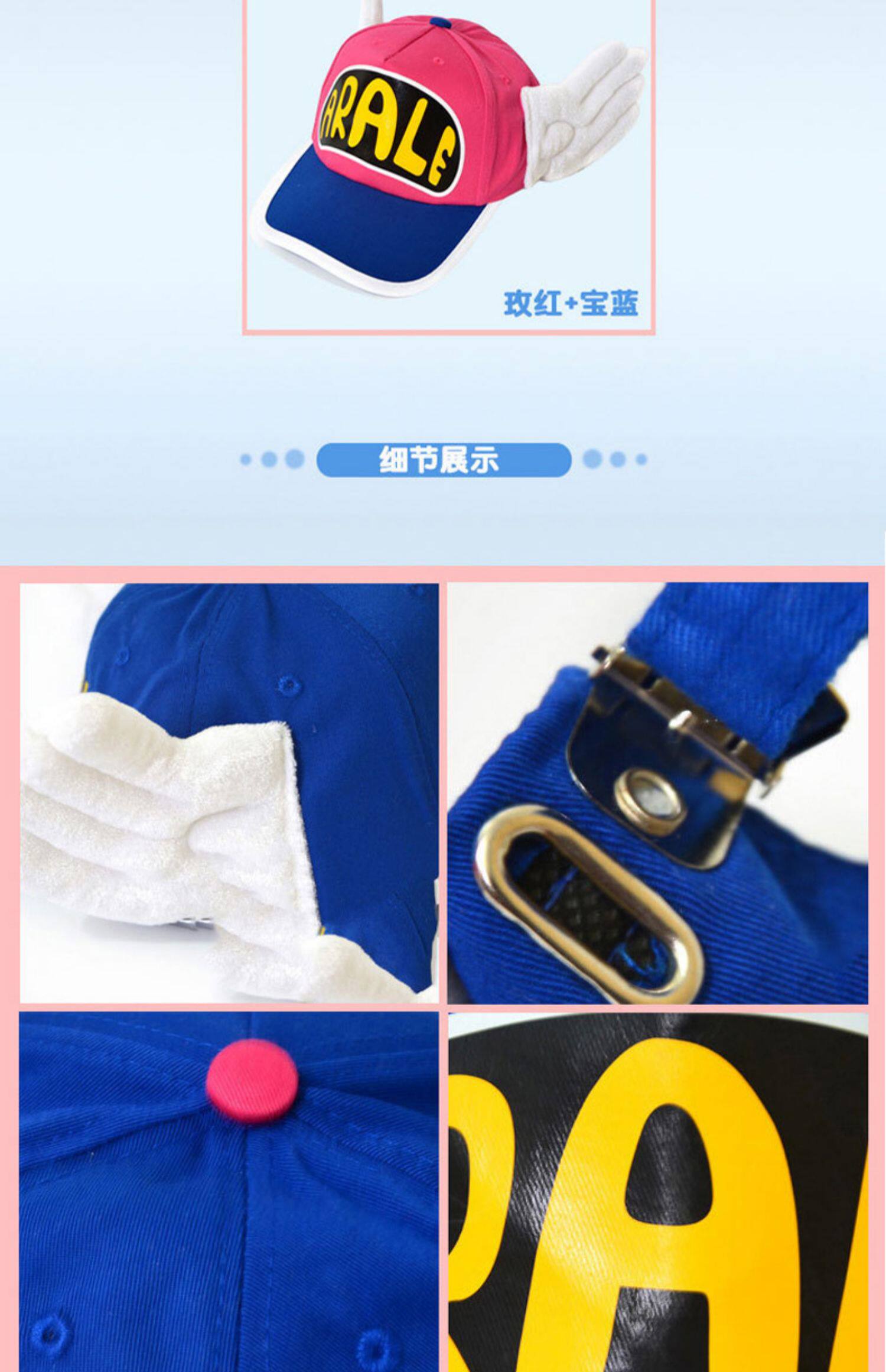 ARALE

玫红+宝蓝

细节展示

RA