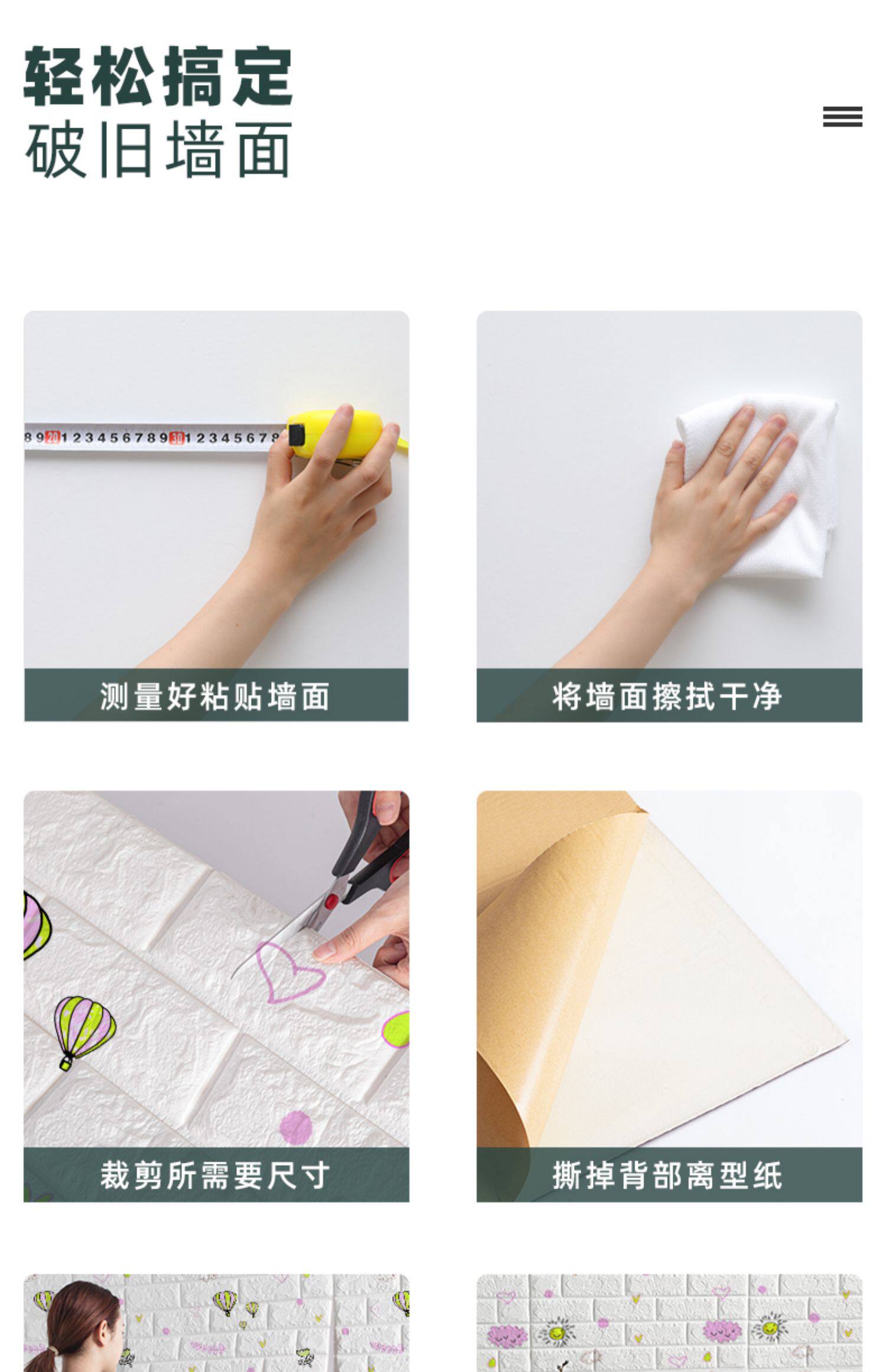 轻松搞定
破旧墙面

8 9 20 1 2 3 4 5 6 7 8 9 30 1 2 3 4 5 6 7 8

测量好粘贴墙面

将墙面擦拭干净

裁剪所需要尺寸

撕掉背部离型纸