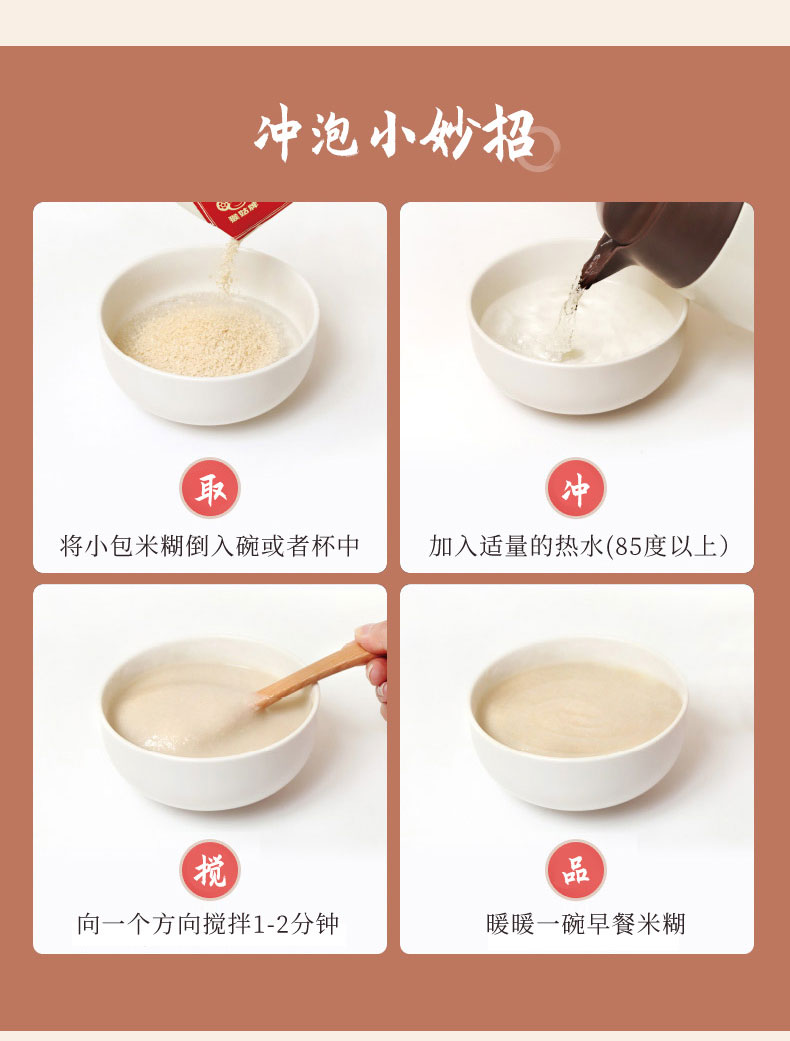 冲泡小妙招

取
将小包米糊倒入碗或者杯中

冲
加入适量的热水(85度以上）

搅
向一个方向搅拌1-2分钟

品
暖暖一碗早餐米糊