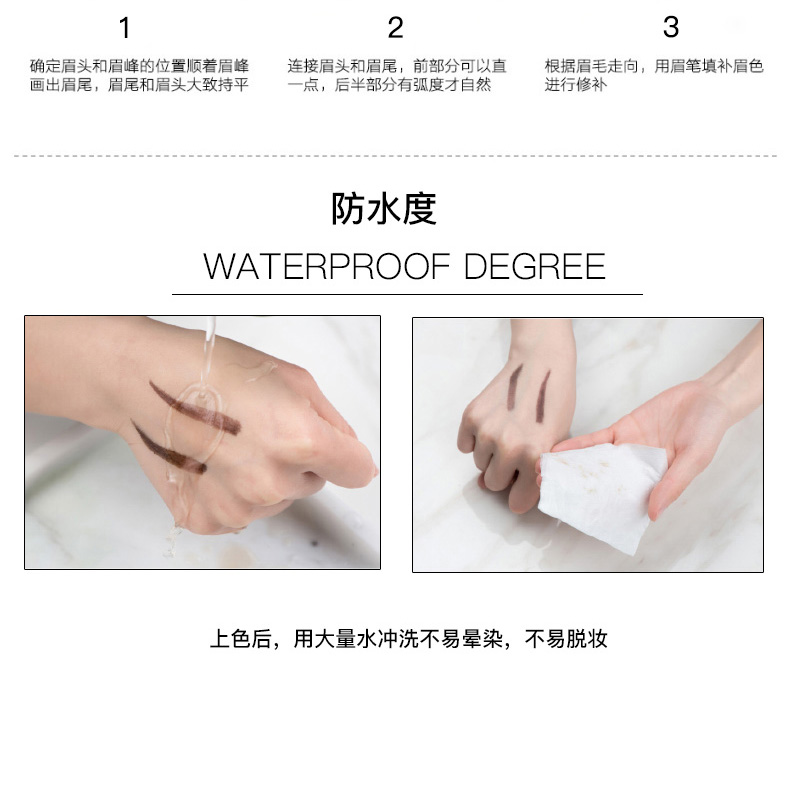 1

确定眉头和眉峰的位置顺着眉峰画出眉尾，眉尾和眉头大致持平

2

连接眉头和眉尾，前部分可以直一点，后半部分有弧度才自然

3

根据眉毛走向，用眉笔填补眉色进行修补

防水度

WATERPROOF DEGREE

上色后，用大量水冲洗不易晕染，不易脱妆