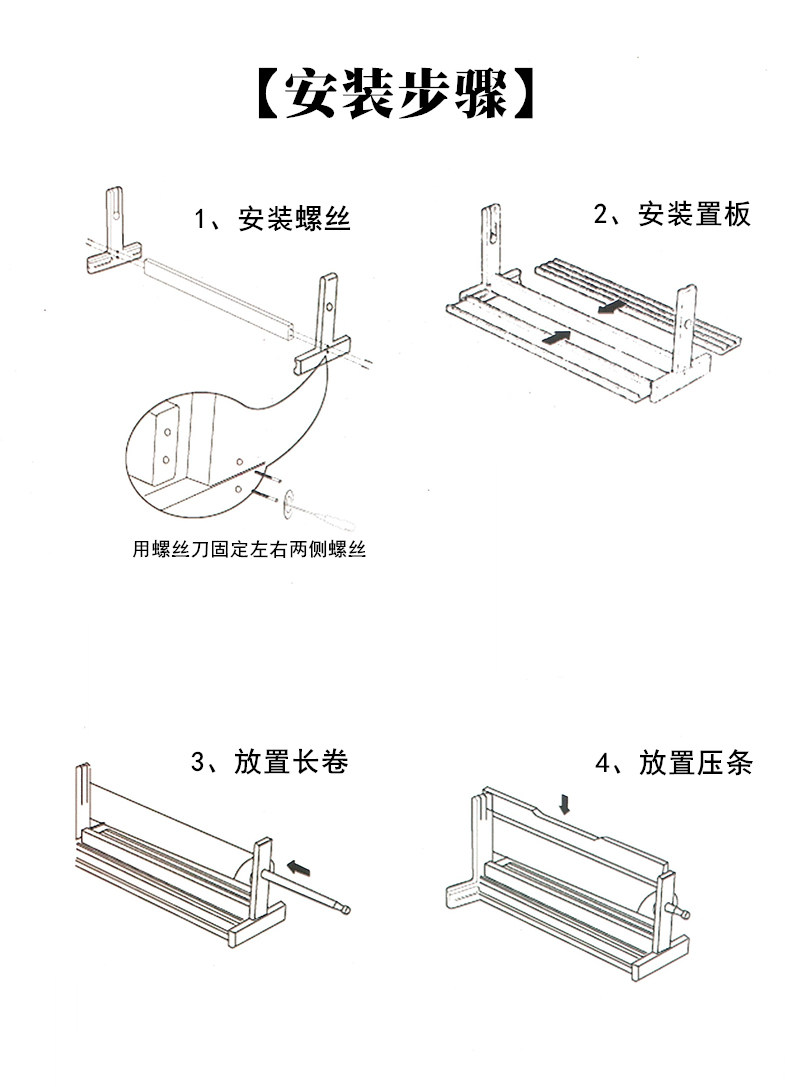 【安装步骤】

1、安装螺丝

用螺丝刀固定左右两侧螺丝

2、安装置板

3、放置长卷

4、放置压条