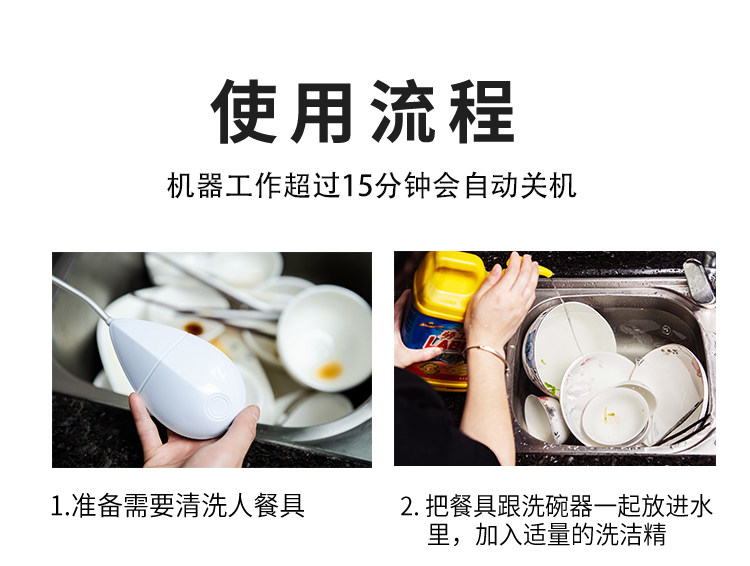 使用流程

机器工作超过15分钟会自动关机

LAB

1.准备需要清洗人餐具

2. 把餐具跟洗碗器一起放进水里，加入适量的洗洁精