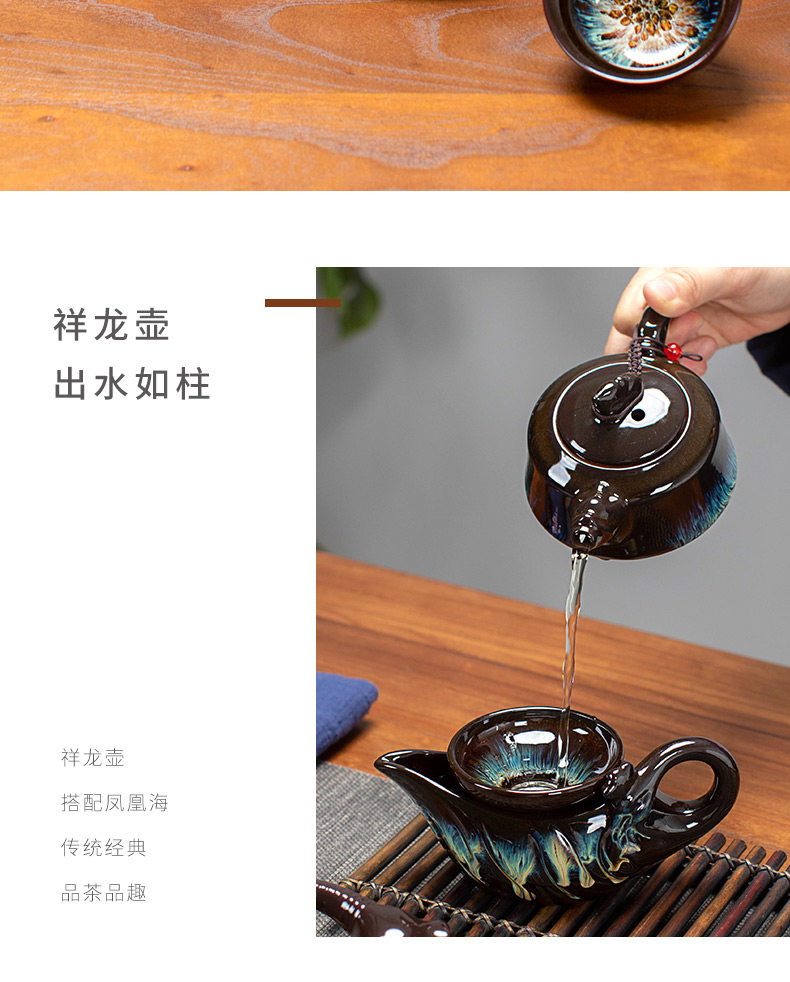 祥龙壶
出水如柱

祥龙壶
搭配凤凰海
传统经典
品茶品趣