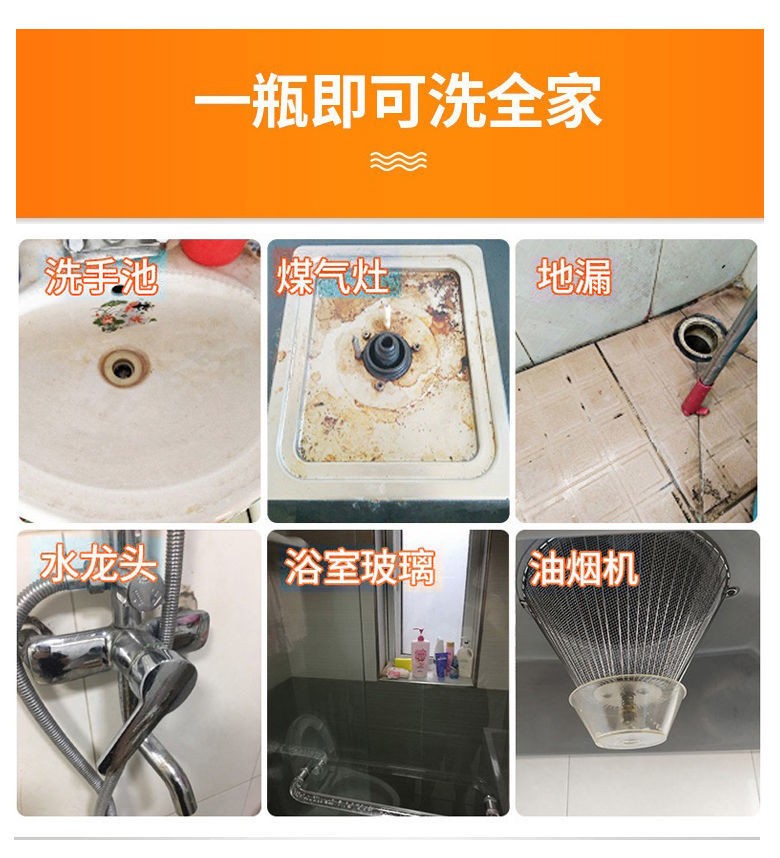 一瓶即可洗全家

洗手池

煤气灶

地漏

水龙头

浴室玻璃

油烟机