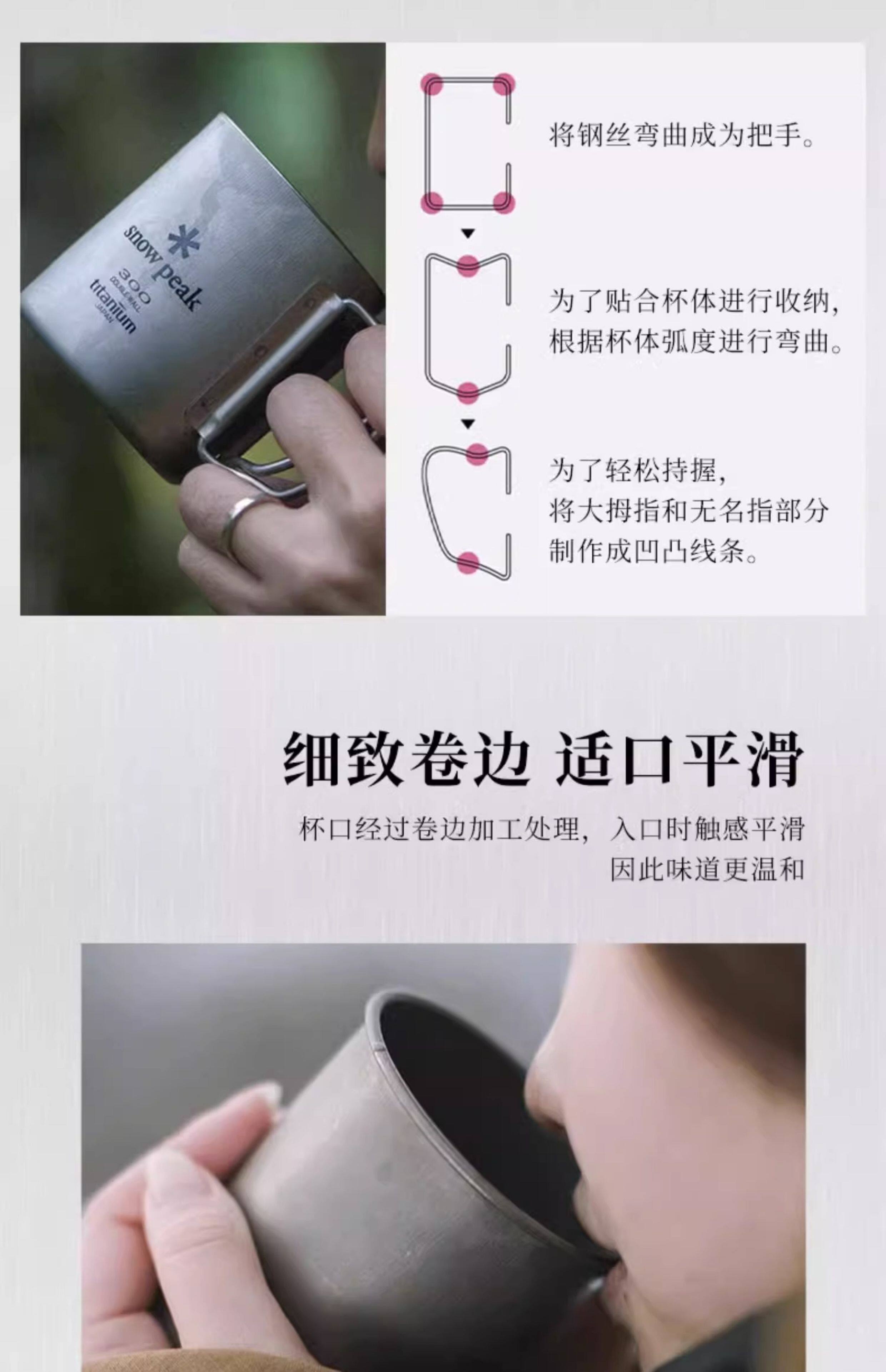 snow peak
300
DOUBLE WALL
titanium
JAPAN

将钢丝弯曲成为把手。

为了贴合杯体进行收纳，根据杯体弧度进行弯曲。

为了轻松持握，将大拇指和无名指部分制作成凹凸线条。

细致卷边 适口平滑

杯口经过卷边加工处理，入口时触感平滑
因此味道更温和