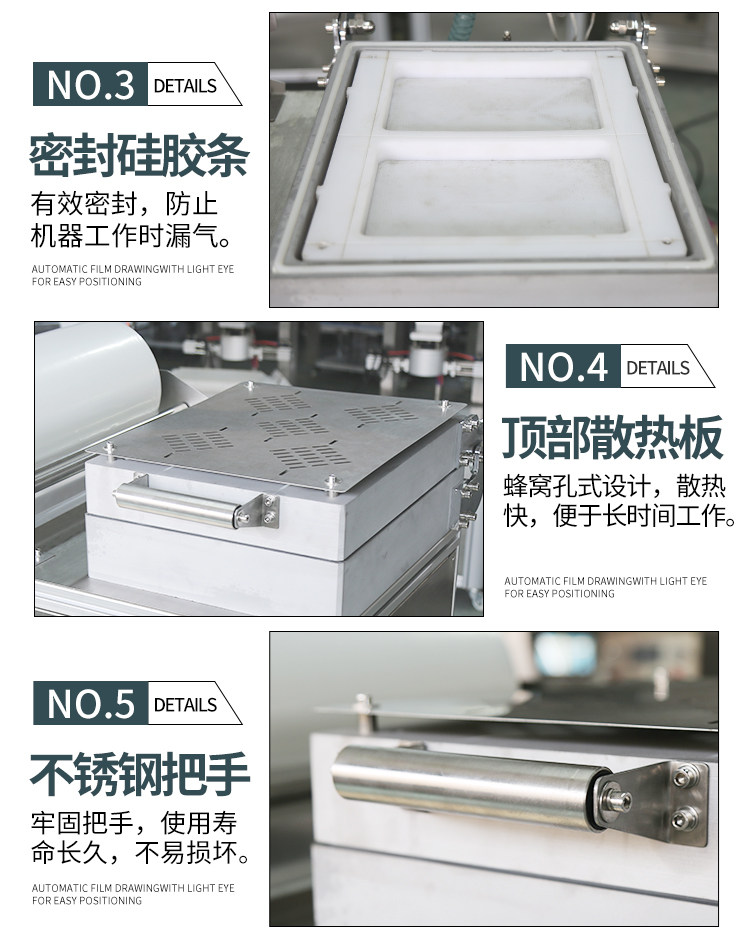 NO.3 DETAILS

密封硅胶条

有效密封，防止机器工作时漏气。

AUTOMATIC FILM DRAWINGWITH LIGHT EYE FOR EASY POSITIONING

NO.4 DETAILS

顶部散热板

蜂窝孔式设计，散热快，便于长时间工作。

AUTOMATIC FILM DRAWINGWITH LIGHT EYE FOR EASY POSITIONING

NO.5 DETAILS

不锈钢把手

牢固把手，使用寿命长久，不易损坏。

AUTOMATIC FILM DRAWINGWITH LIGHT EYE FOR EASY POSITIONING