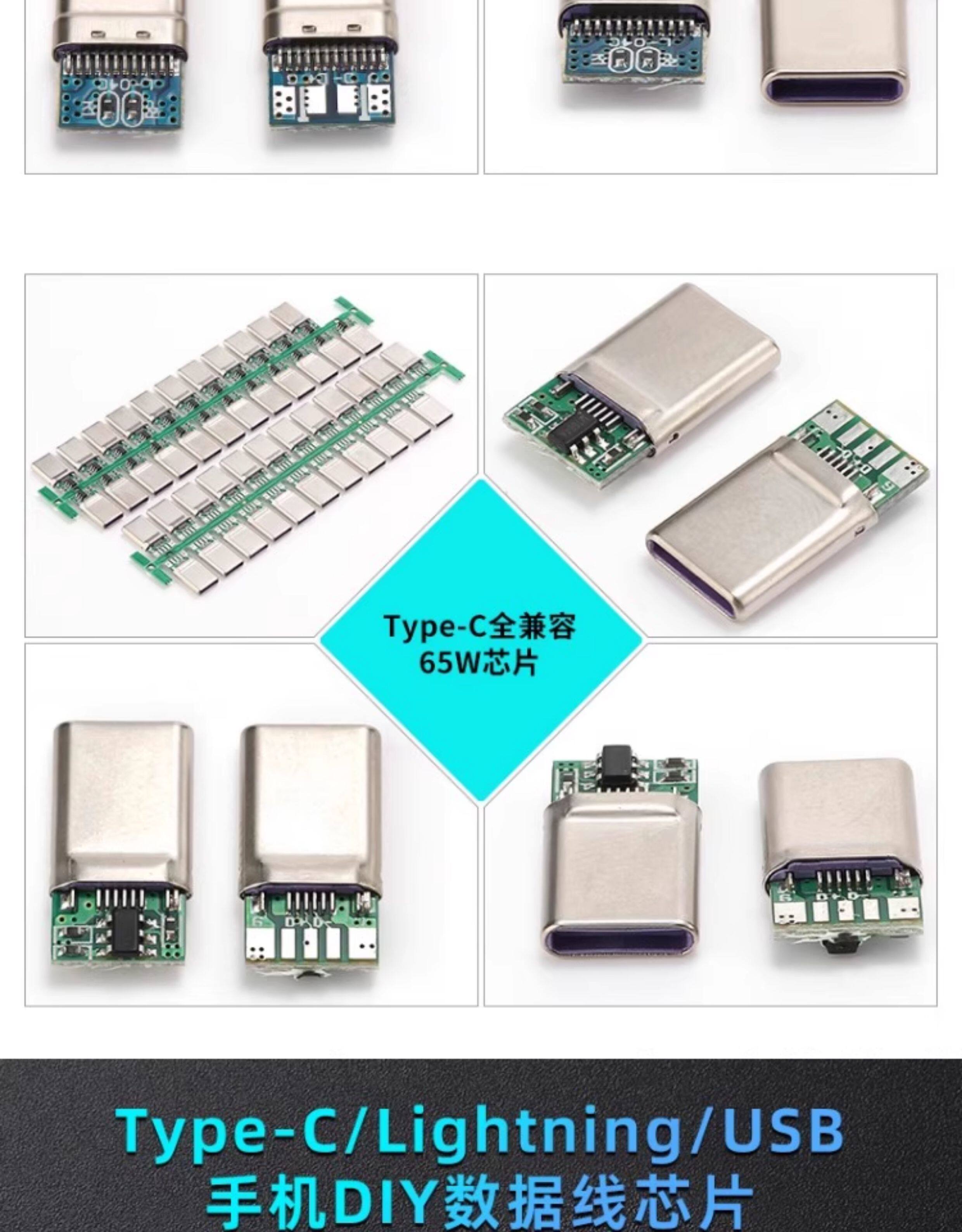 Type-C全兼容
65W芯片

Type-C/Lightning/USB
手机DIY数据线芯片