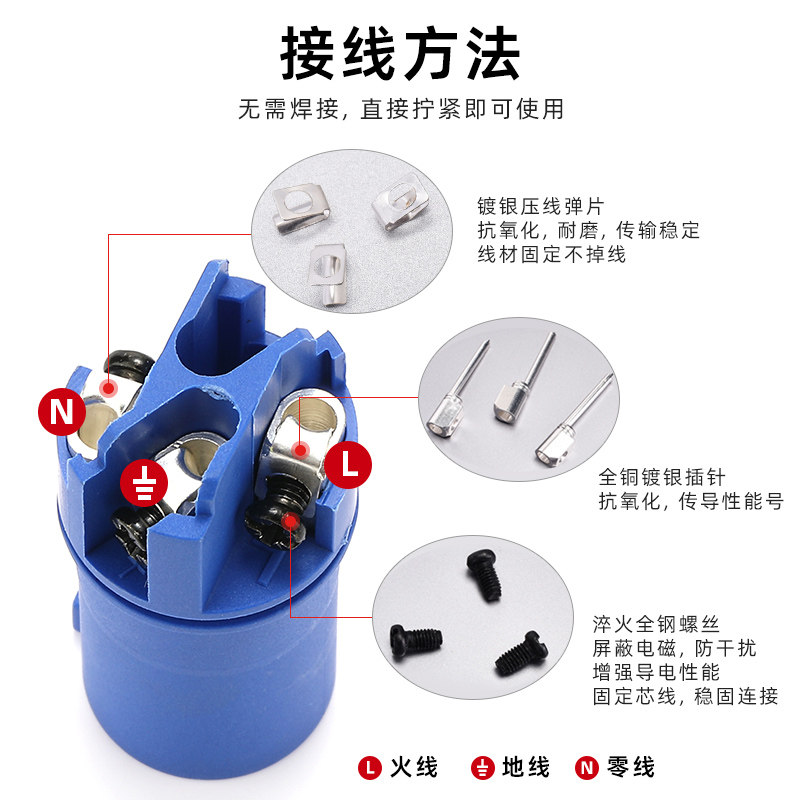 接线方法

无需焊接，直接拧紧即可使用

镀银压线弹片
抗氧化，耐磨，传输稳定
线材固定不掉线

N

L

全铜镀银插针
抗氧化，传导性能号

淬火全钢螺丝
屏蔽电磁，防干扰
增强导电性能
固定芯线，稳固连接

L 火线 地线 N 零线