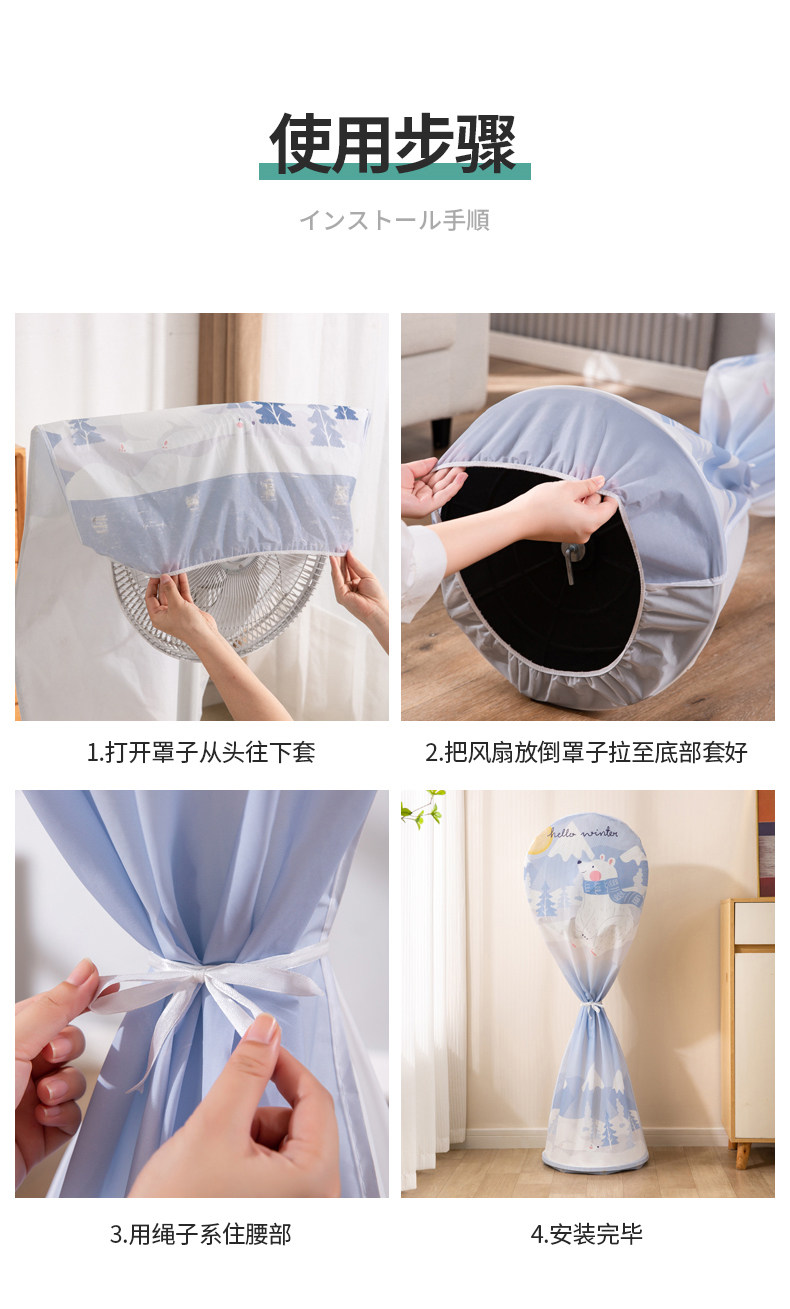 使用步骤

インストール手順

1.打开罩子从头往下套

2.把风扇放倒罩子拉至底部套好

hello winter

3.用绳子系住腰部

4.安装完毕