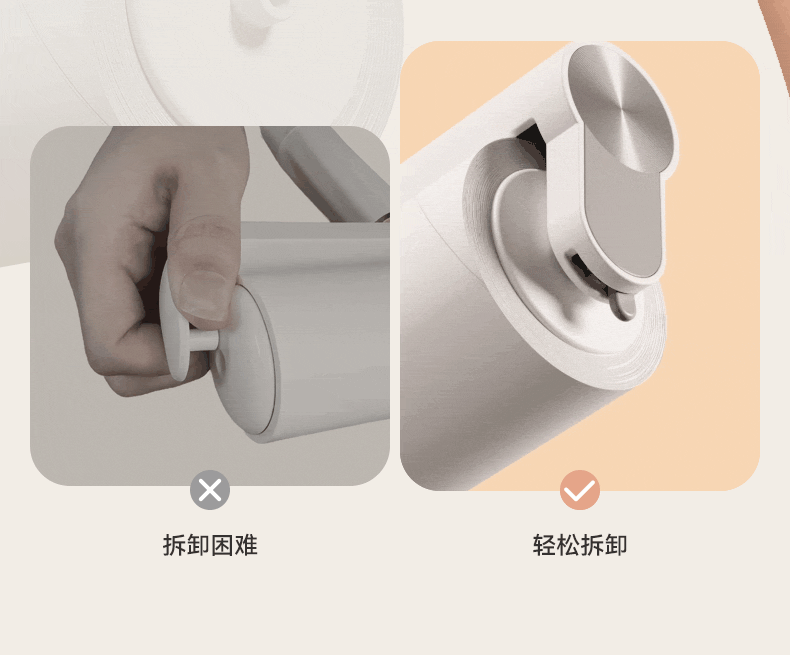 拆卸困难

轻松拆卸