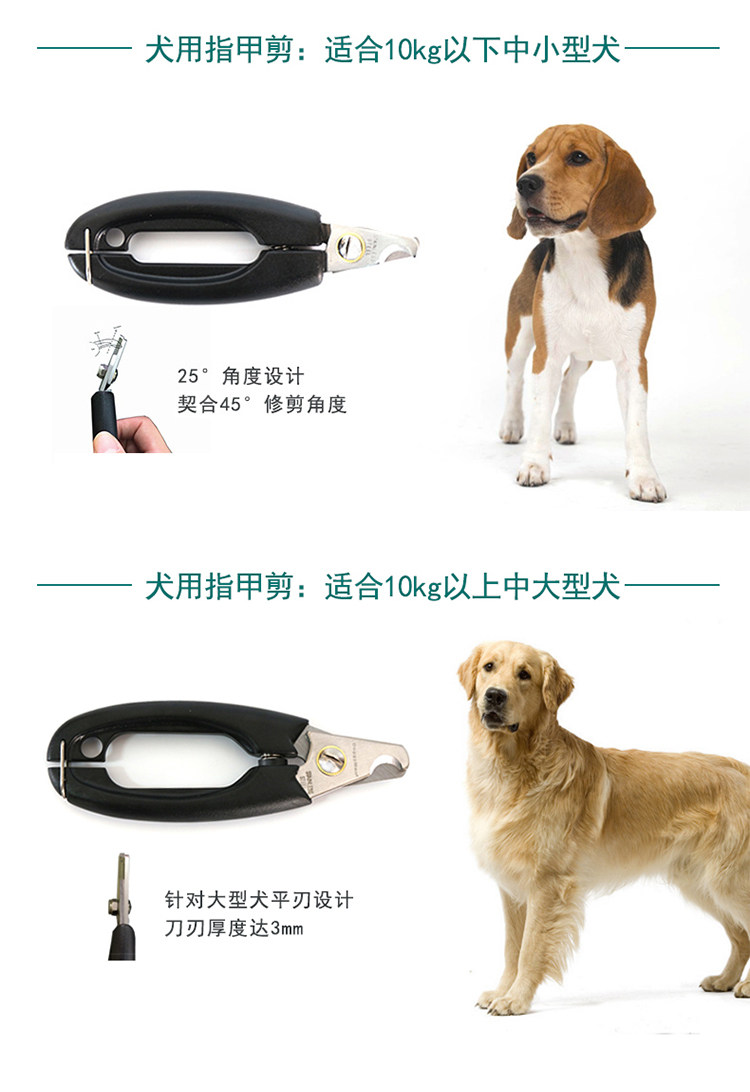 犬用指甲剪：适合10kg以下中小型犬

25° 角度设计
契合45° 修剪角度

犬用指甲剪：适合10kg以上中大型犬

针对大型犬平刃设计
刀刃厚度达3mm