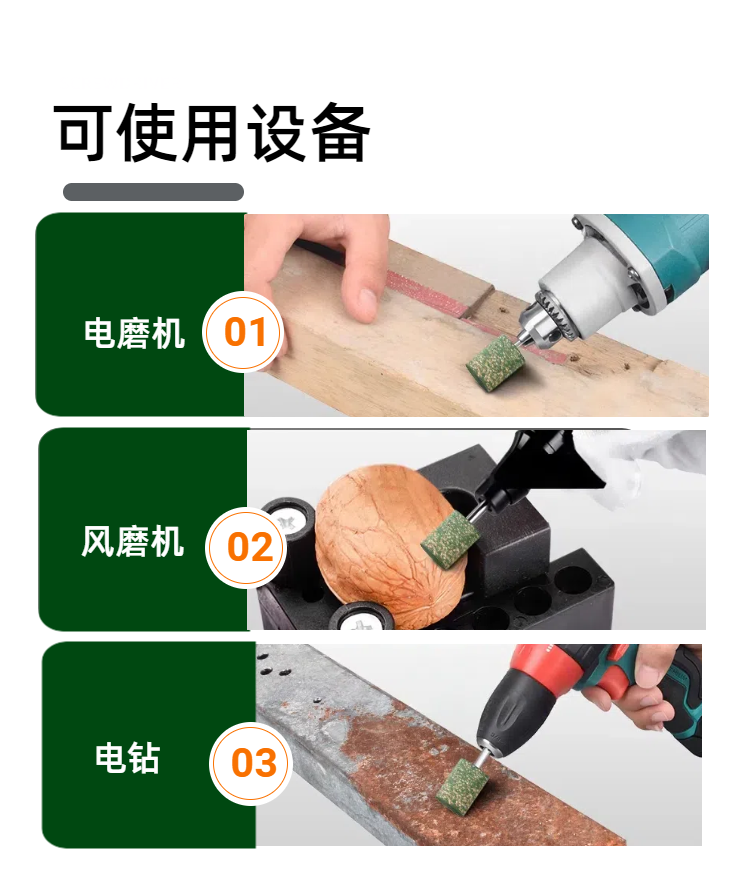 可使用设备

电磨机 01

风磨机 02

电钻 03