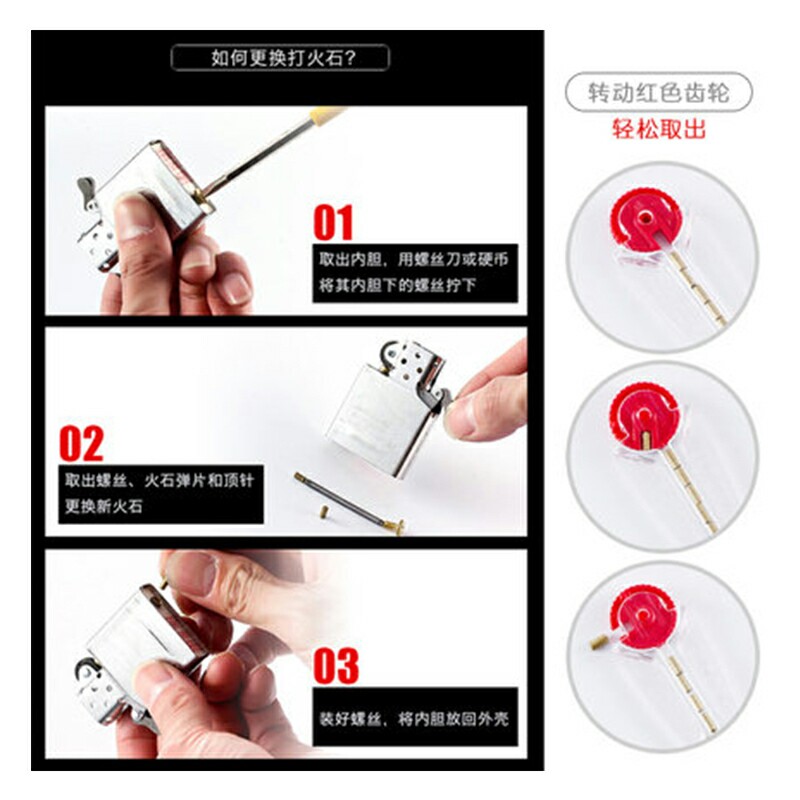 如何更换打火石?

01
取出内胆，用螺丝刀或硬币将其内胆下的螺丝拧下

02
取出螺丝、火石弹片和顶针更换新火石

03
装好螺丝，将内胆放回外壳

转动红色齿轮
轻松取出