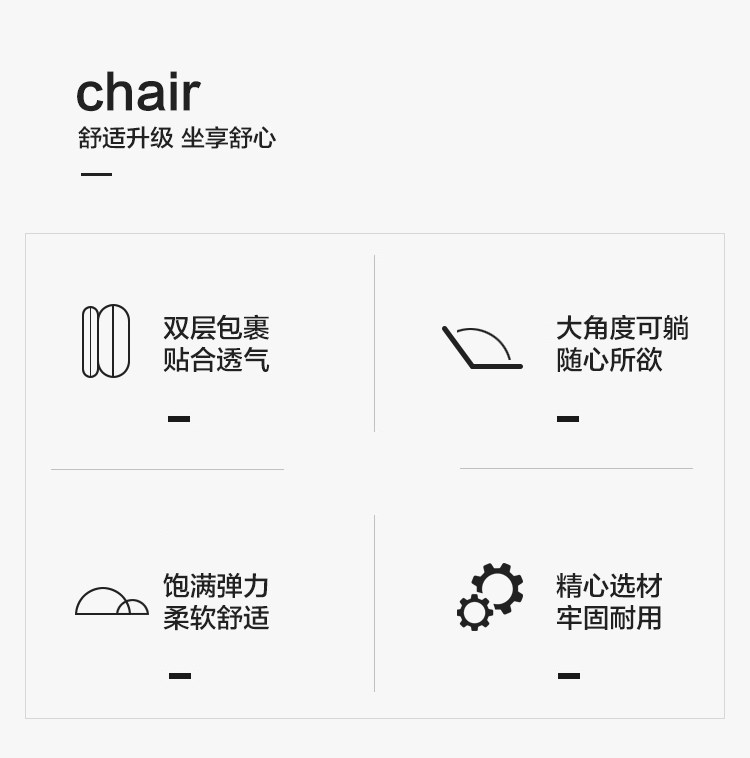 chair
舒适升级 坐享舒心

双层包裹
贴合透气

大角度可躺
随心所欲

饱满弹力
柔软舒适

精心选材
牢固耐用