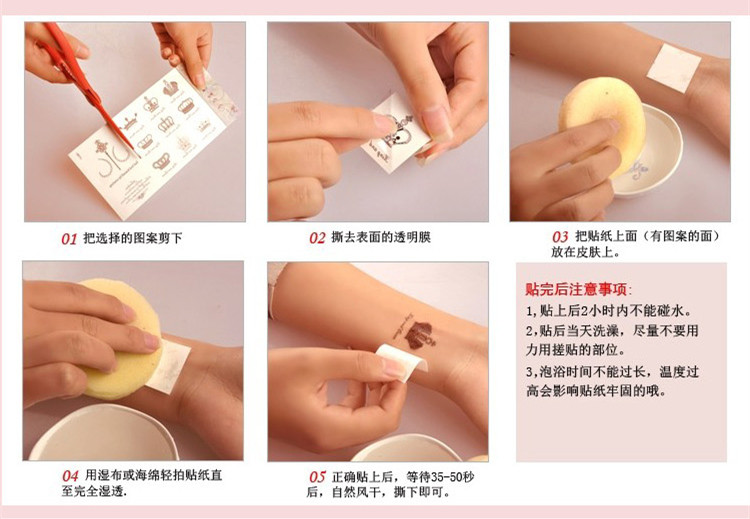 01 把选择的图案剪下

02 撕去表面的透明膜

03 把贴纸上面（有图案的面）放在皮肤上。

04 用湿布或海绵轻拍贴纸直至完全湿透.

05 正确贴上后，等待35-50秒后，自然风干，撕下即可。

贴完后注意事项:
1,贴上后2小时内不能碰水。
2,贴后当天洗澡，尽量不要用力用搓贴的部位。
3,泡浴时间不能过长，温度过高会影响贴纸牢固的哦。