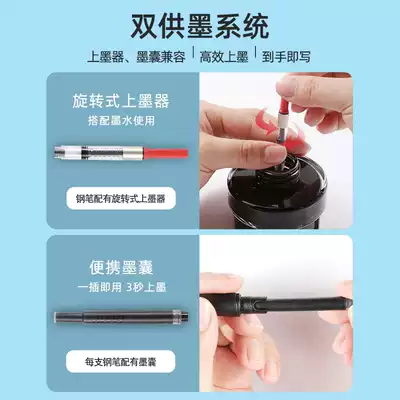 双供墨系统

上墨器、墨囊兼容 | 高效上墨 | 到手即写

旋转式上墨器
搭配墨水使用

钢笔配有旋转式上墨器

便携墨囊
一插即用 3秒上墨

每支钢笔配有墨囊