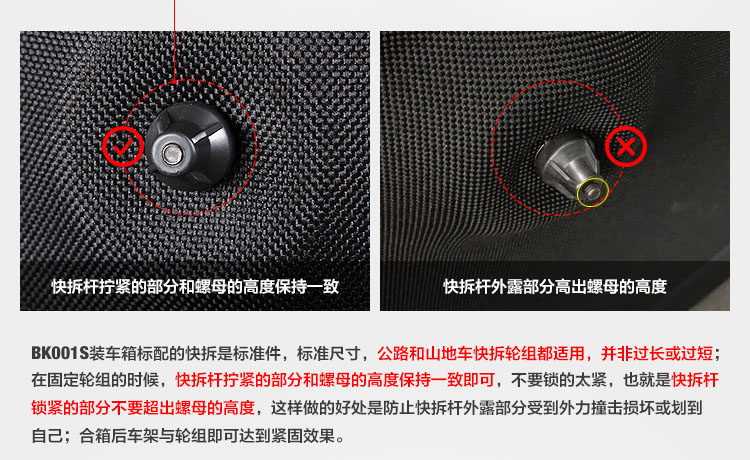 快拆杆拧紧的部分和螺母的高度保持一致

快拆杆外露部分高出螺母的高度

BK001S装车箱标配的快拆是标准件，标准尺寸，公路和山地车快拆轮组都适用，并非过长或过短；在固定轮组的时候，快拆杆拧紧的部分和螺母的高度保持一致即可，不要锁的太紧，也就是快拆杆锁紧的部分不要超出螺母的高度，这样做的好处是防止快拆杆外露部分受到外力撞击损坏或划到自己；合箱后车架与轮组即可达到紧固效果。