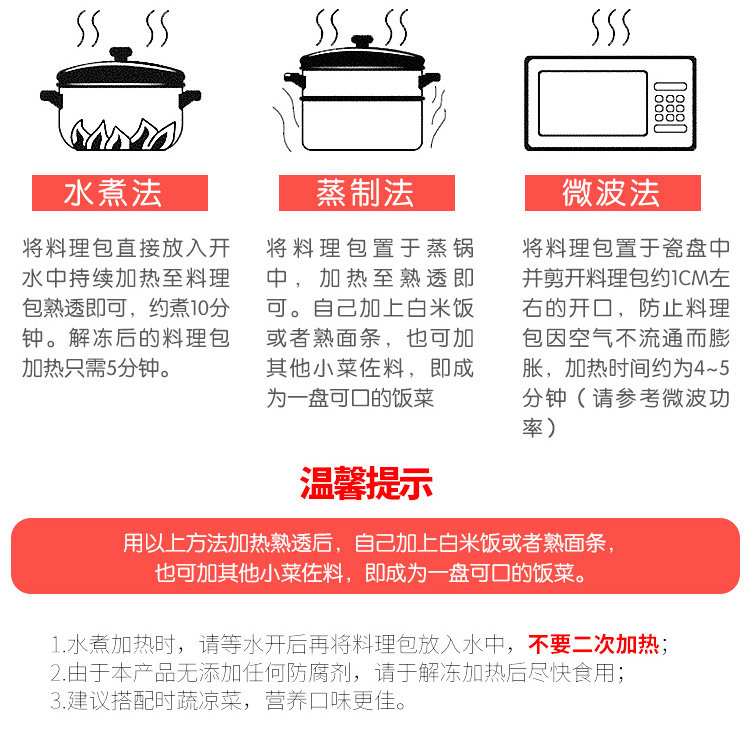 水煮法

将料理包直接放入开水中持续加热至料理包熟透即可，约煮10分钟。解冻后的料理包加热只需5分钟。

蒸制法

将料理包置于蒸锅中，加热至熟透即可。自己加上白米饭或者熟面条，也可加其他小菜佐料，即成为一盘可口的饭菜

微波法

将料理包置于瓷盘中并剪开料理包约1CM左右的开口，防止料理包因空气不流通而膨胀，加热时间约为4~5分钟（请参考微波功率）

温馨提示

用以上方法加热熟透后，自己加上白米饭或者熟面条，也可加其他小菜佐料，即成为一盘可口的饭菜。

1.水煮加热时，请等水开后再将料理包放入水中，不要二次加热；
2.由于本产品无添加任何防腐剂，请于解冻加热后尽快食用；
3.建议搭配时蔬凉菜，营养口味更佳。