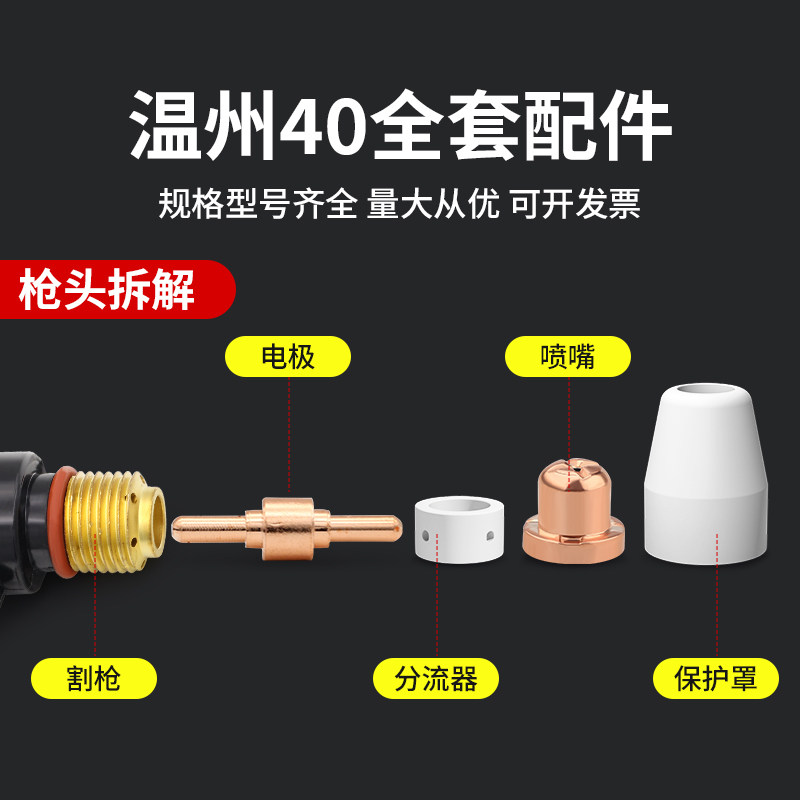 温州40全套配件

规格型号齐全 量大从优 可开发票

枪头拆解

电极

喷嘴

割枪

分流器

保护罩