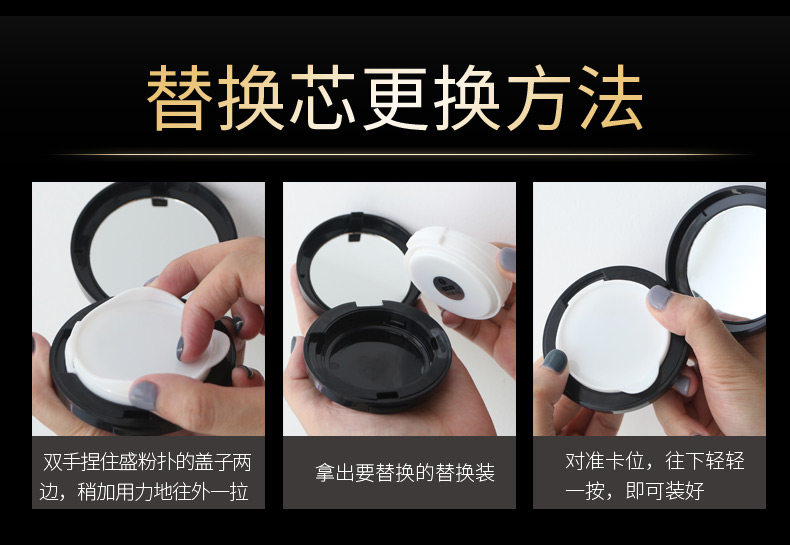 替换芯更换方法

双手捏住盛粉扑的盖子两边，稍加用力地往外一拉

拿出要替换的替换装

对准卡位，往下轻轻一按，即可装好