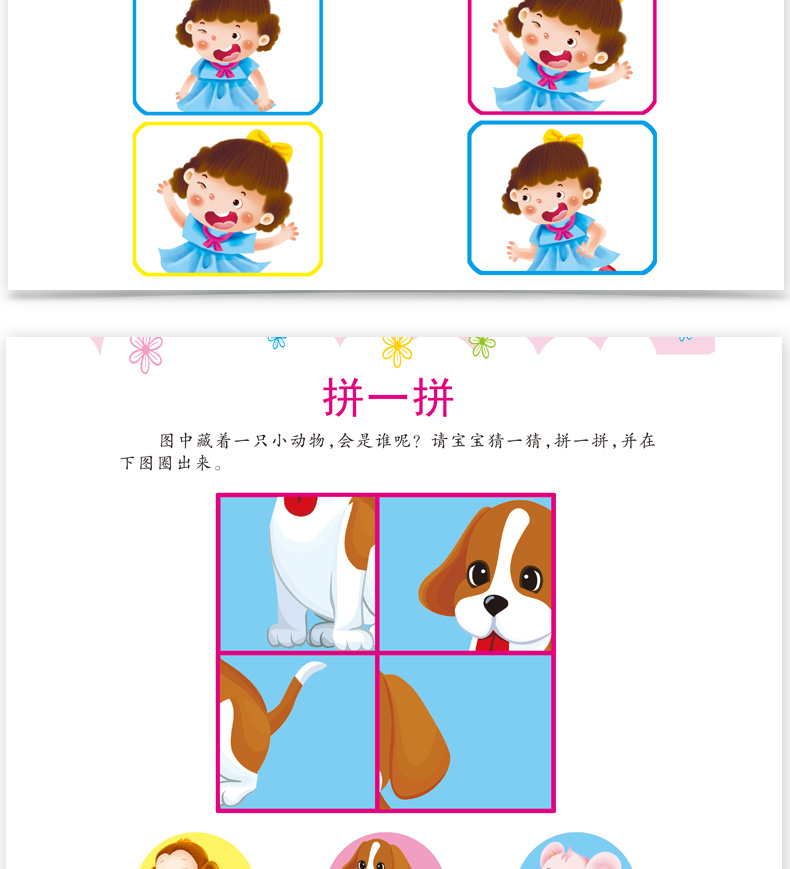 拼一拼

图中藏着一只小动物，会是谁呢？请宝宝猜一猜，拼一拼，并在下图圈出来。