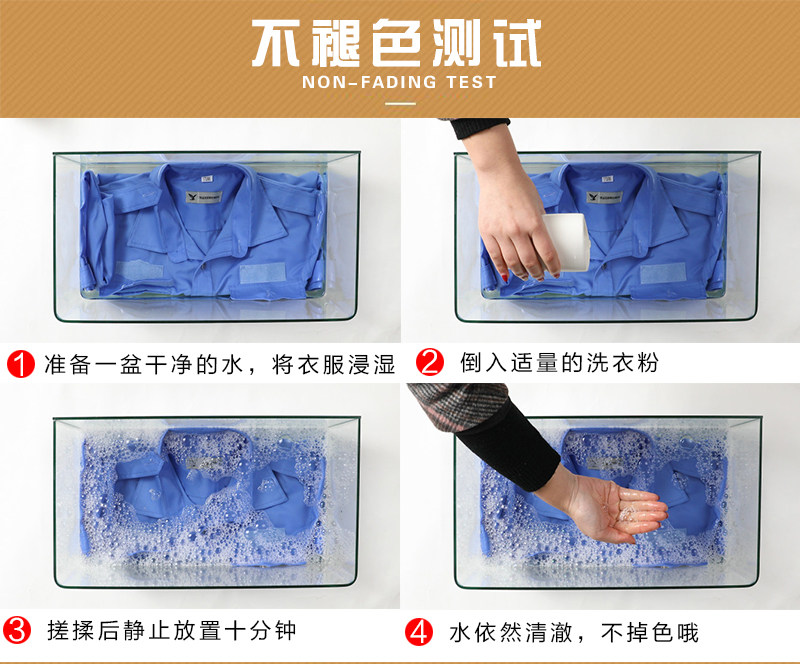 不褪色测试
NON-FADING TEST

1 准备一盆干净的水，将衣服浸湿

2 倒入适量的洗衣粉

3 搓揉后静止放置十分钟

4 水依然清澈，不掉色哦