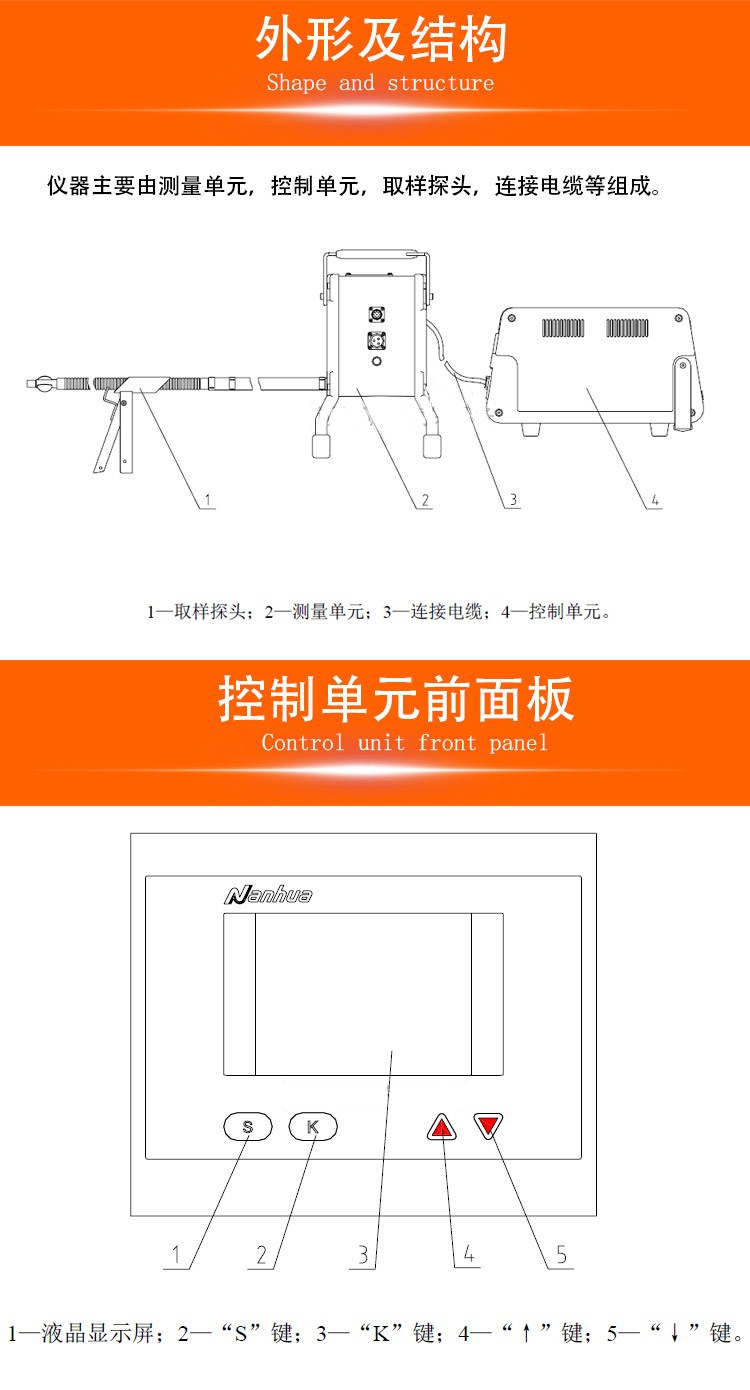 外形及结构
Shape and structure

仪器主要由测量单元，控制单元，取样探头，连接电缆等组成。

1
2
3
4

1—取样探头；2—测量单元；3—连接电缆；4—控制单元。

控制单元前面板
Control unit front panel

Nanhua

S
K

1
2
3
4
5

1—液晶显示屏；2—“S”键；3—“K”键；4—“↑”键；5—“↓”键。