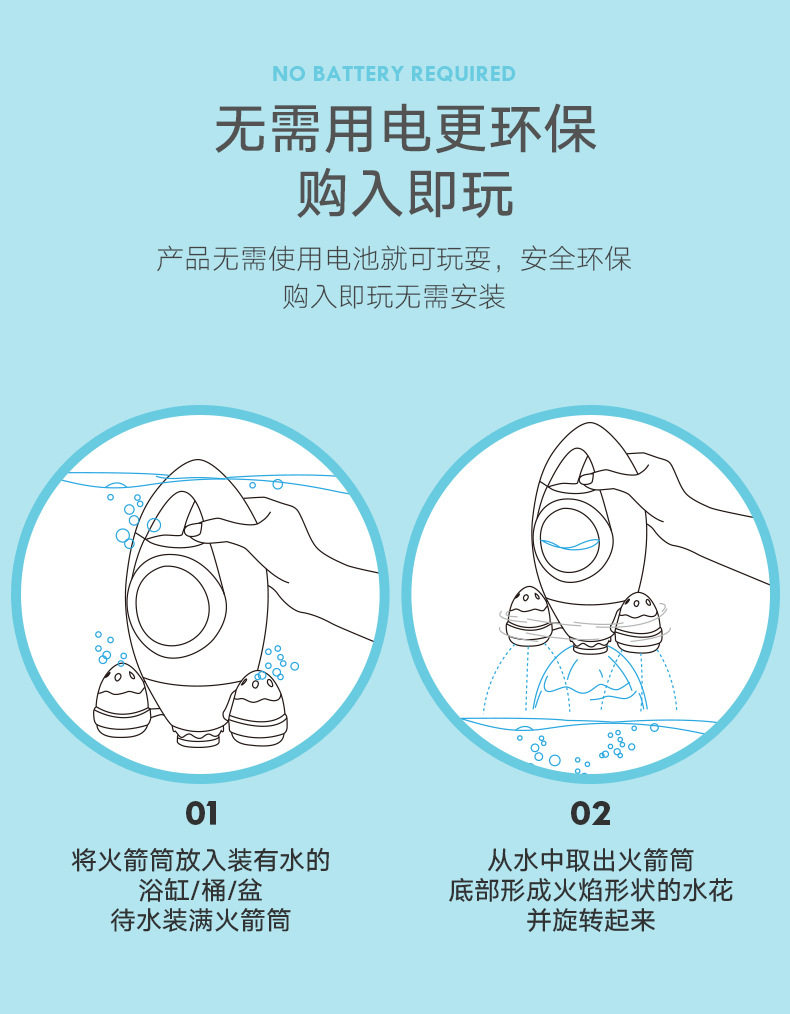 NO BATTERY REQUIRED

无需用电更环保
购入即玩

产品无需使用电池就可玩耍，安全环保
购入即玩无需安装

01

将火箭筒放入装有水的
浴缸/桶/盆
待水装满火箭筒

02

从水中取出火箭筒
底部形成火焰形状的水花
并旋转起来