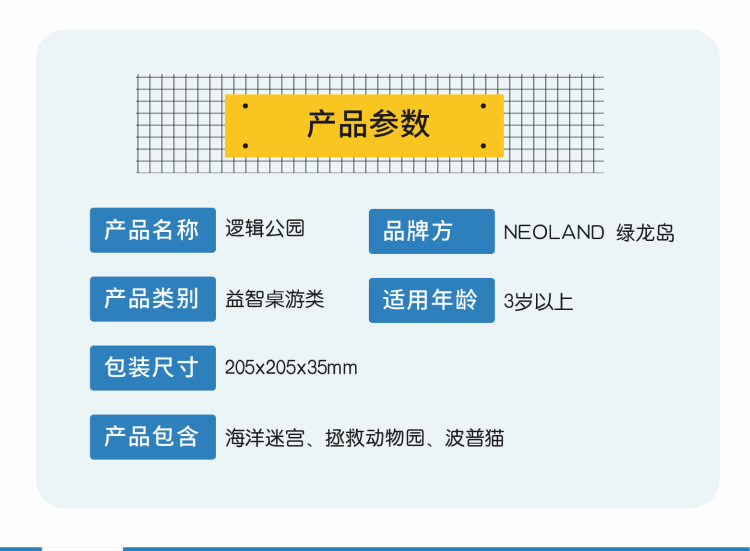 产品参数

产品名称 逻辑公园

品牌方 NEOLAND 绿龙岛

产品类别 益智桌游类

适用年龄 3岁以上

包装尺寸 205x205x35mm

产品包含 海洋迷宫、拯救动物园、波普猫